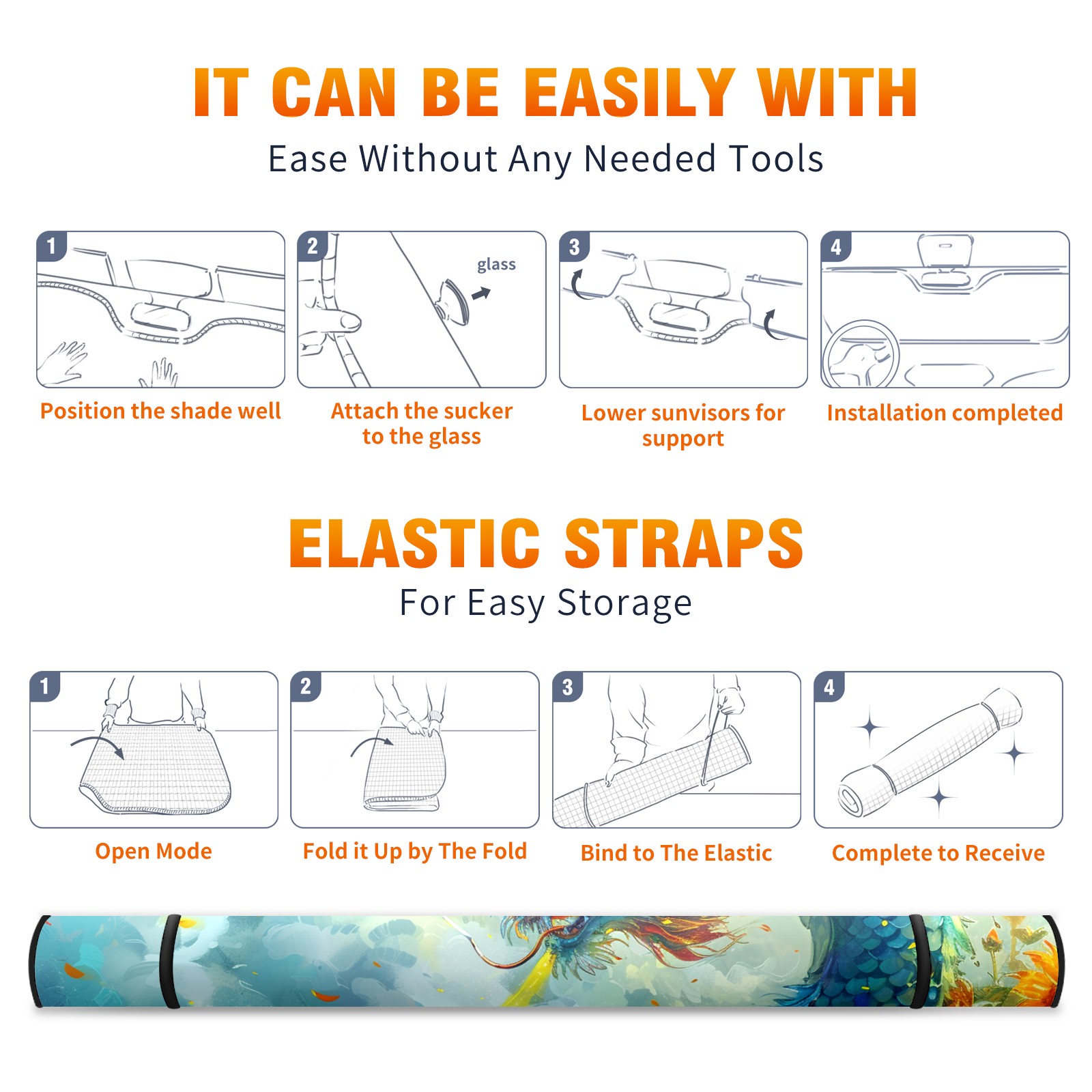 IT CAN BE EASILY WITH

Ease Without Any Needed Tools

1

Position the shade well

2

glass

Attach the sucker to the glass

3

Lower sunvisors for support

4

Installation completed

ELASTIC STRAPS

For Easy Storage

1

Open Mode

2

Fold it Up by The Fold

3

Bind to The Elastic

4

Complete to Receive