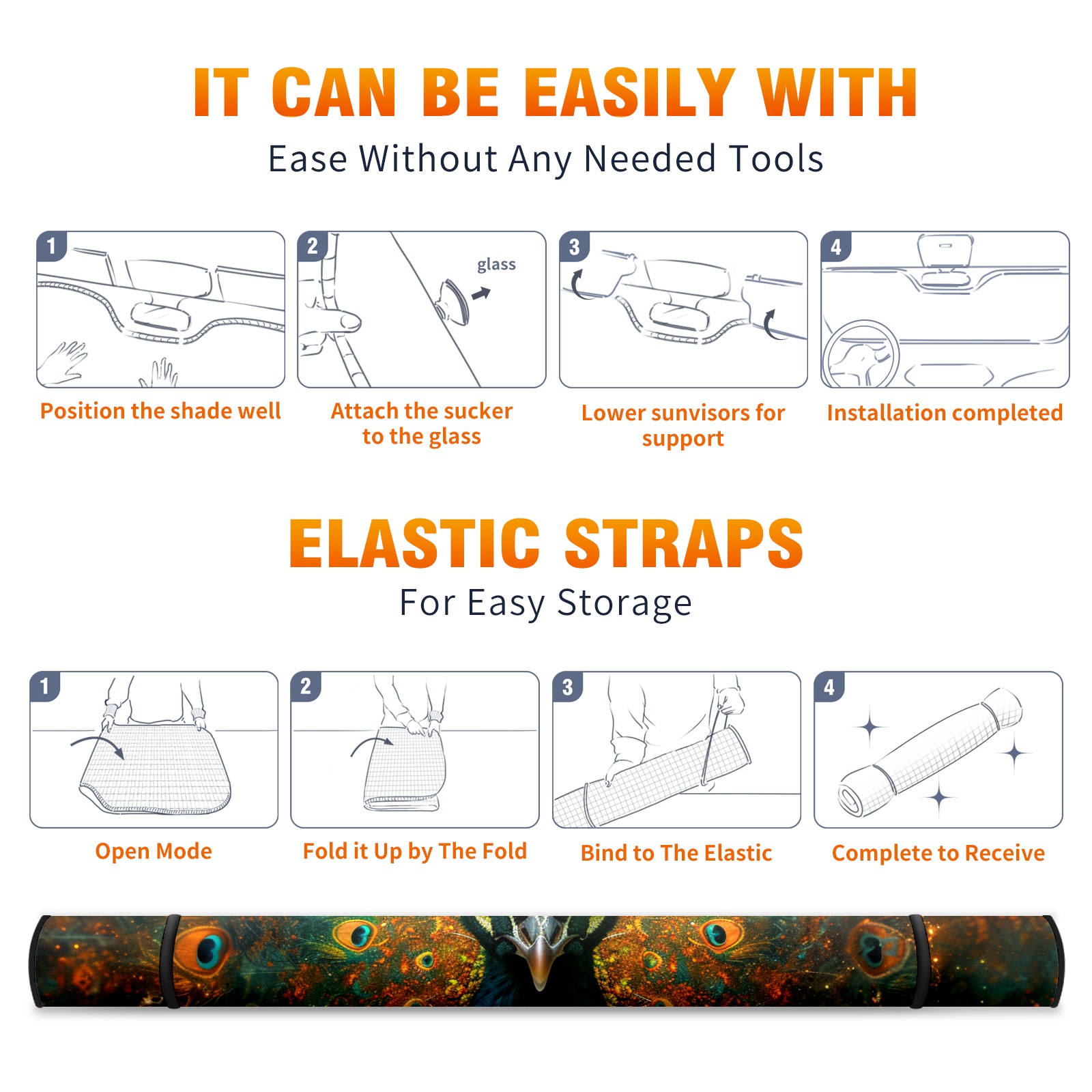 IT CAN BE EASILY WITH
Ease Without Any Needed Tools

1
Position the shade well

2
glass
Attach the sucker to the glass

3
Lower sunvisors for support

4
Installation completed

ELASTIC STRAPS
For Easy Storage

1
Open Mode

2
Fold it Up by The Fold

3
Bind to The Elastic

4
Complete to Receive