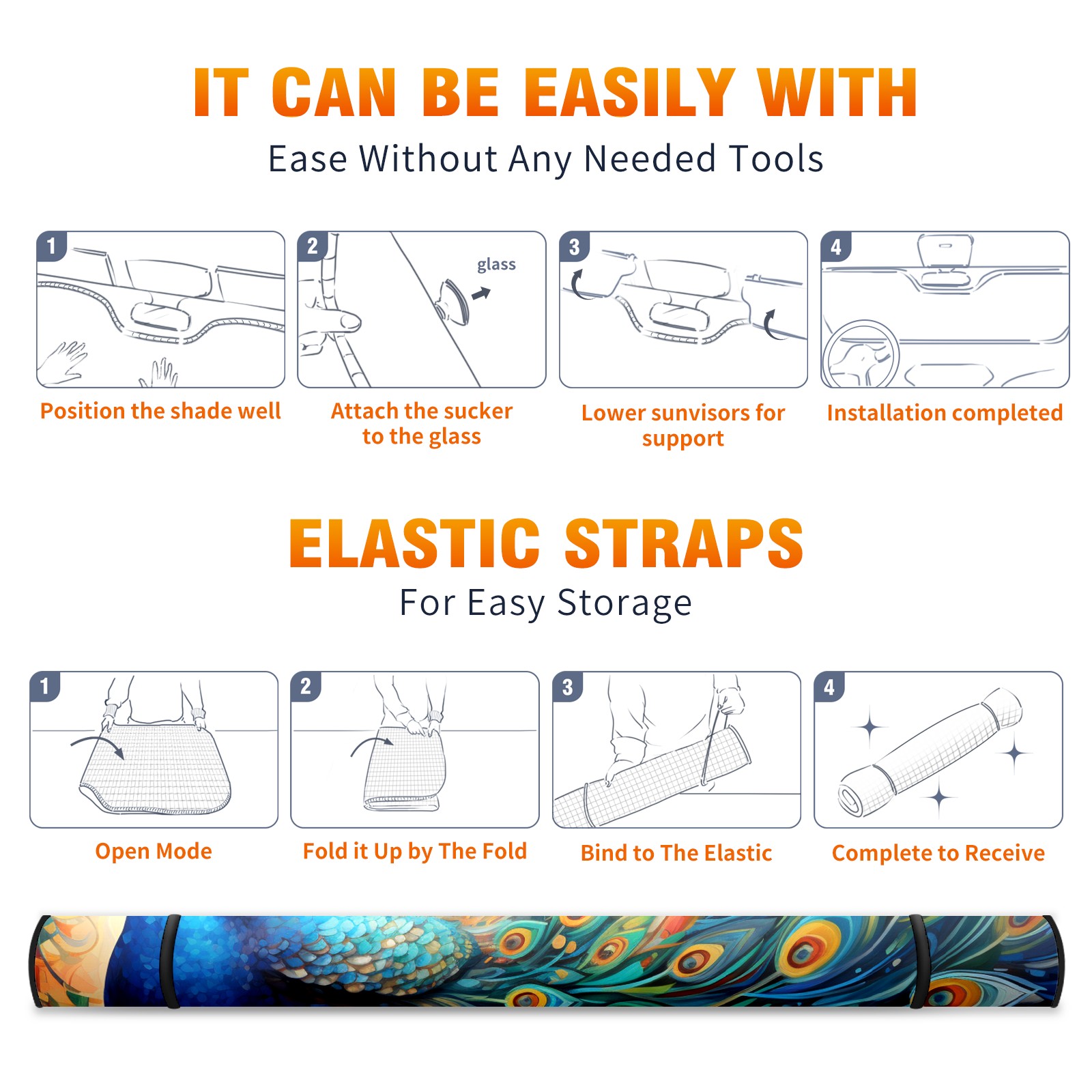 IT CAN BE EASILY WITH
Ease Without Any Needed Tools

1
Position the shade well

2
glass
Attach the sucker to the glass

3
Lower sunvisors for support

4
Installation completed

ELASTIC STRAPS
For Easy Storage

1
Open Mode

2
Fold it Up by The Fold

3
Bind to The Elastic

4
Complete to Receive