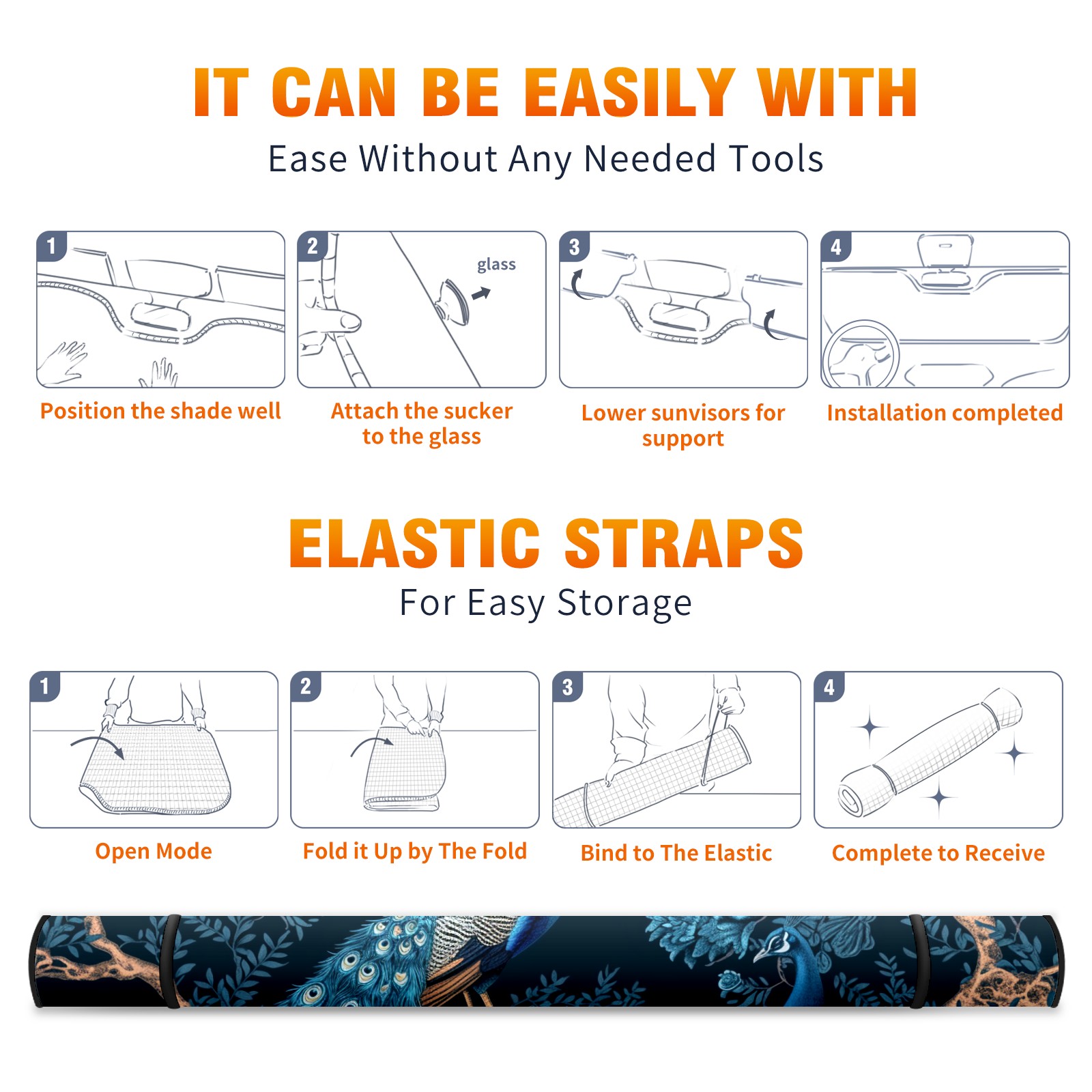 IT CAN BE EASILY WITH
Ease Without Any Needed Tools

1
Position the shade well

2
glass
Attach the sucker to the glass

3
Lower sunvisors for support

4
Installation completed

ELASTIC STRAPS
For Easy Storage

1
Open Mode

2
Fold it Up by The Fold

3
Bind to The Elastic

4
Complete to Receive