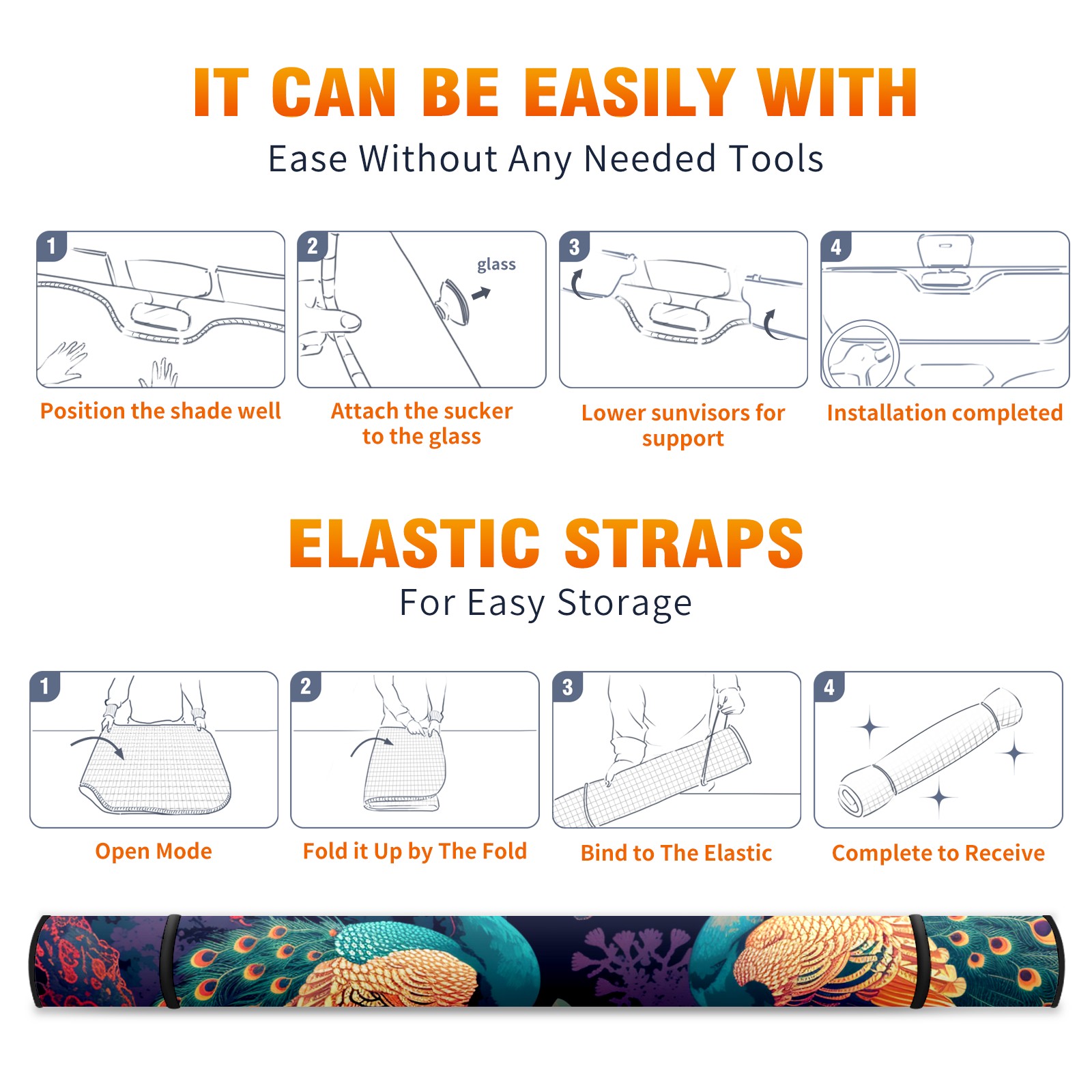 IT CAN BE EASILY WITH

Ease Without Any Needed Tools

1

Position the shade well

2

glass

Attach the sucker to the glass

3

Lower sunvisors for support

4

Installation completed

ELASTIC STRAPS

For Easy Storage

1

Open Mode

2

Fold it Up by The Fold

3

Bind to The Elastic

4

Complete to Receive