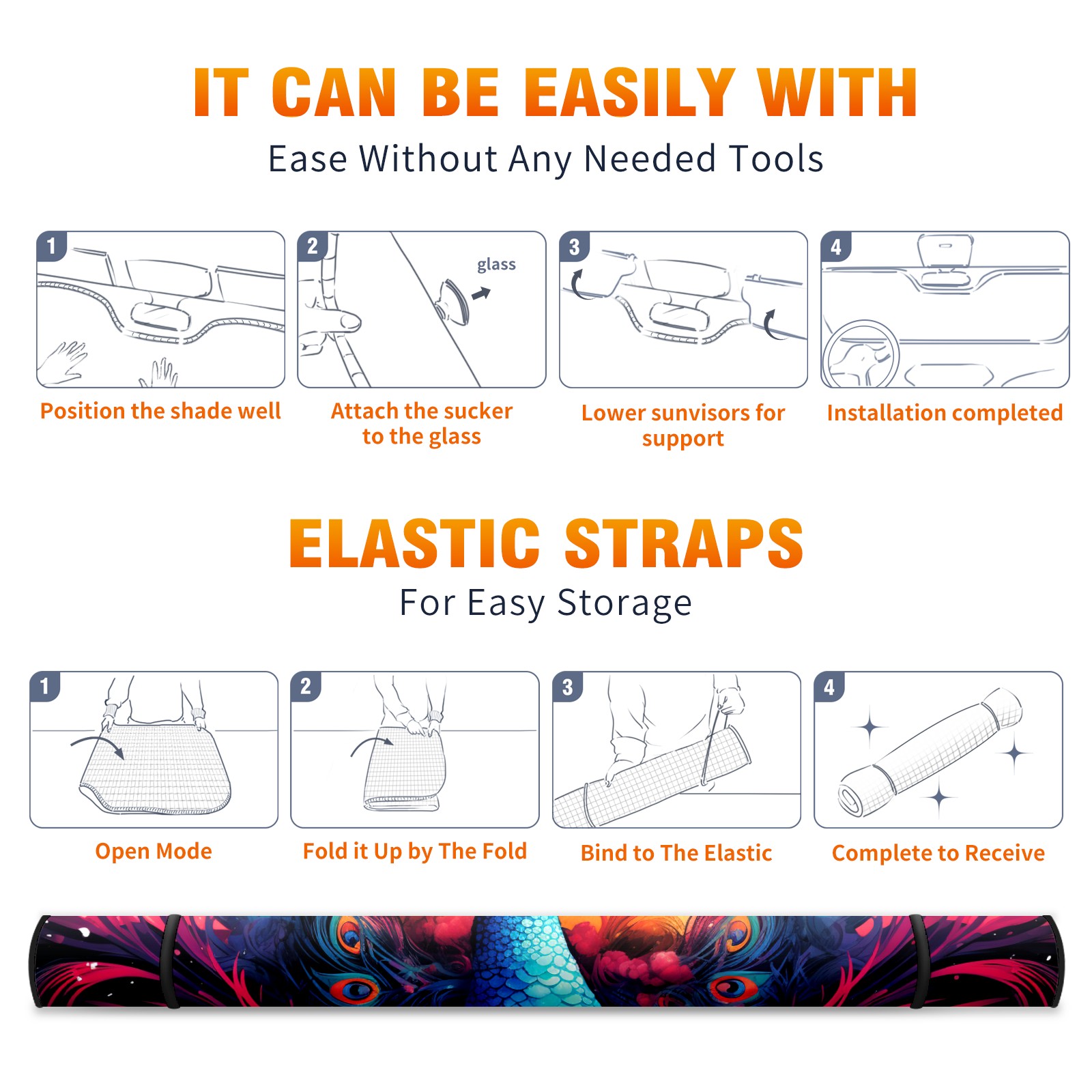 IT CAN BE EASILY WITH

Ease Without Any Needed Tools

1

Position the shade well

2

glass

Attach the sucker to the glass

3

Lower sunvisors for support

4

Installation completed

ELASTIC STRAPS

For Easy Storage

1

Open Mode

2

Fold it Up by The Fold

3

Bind to The Elastic

4

Complete to Receive