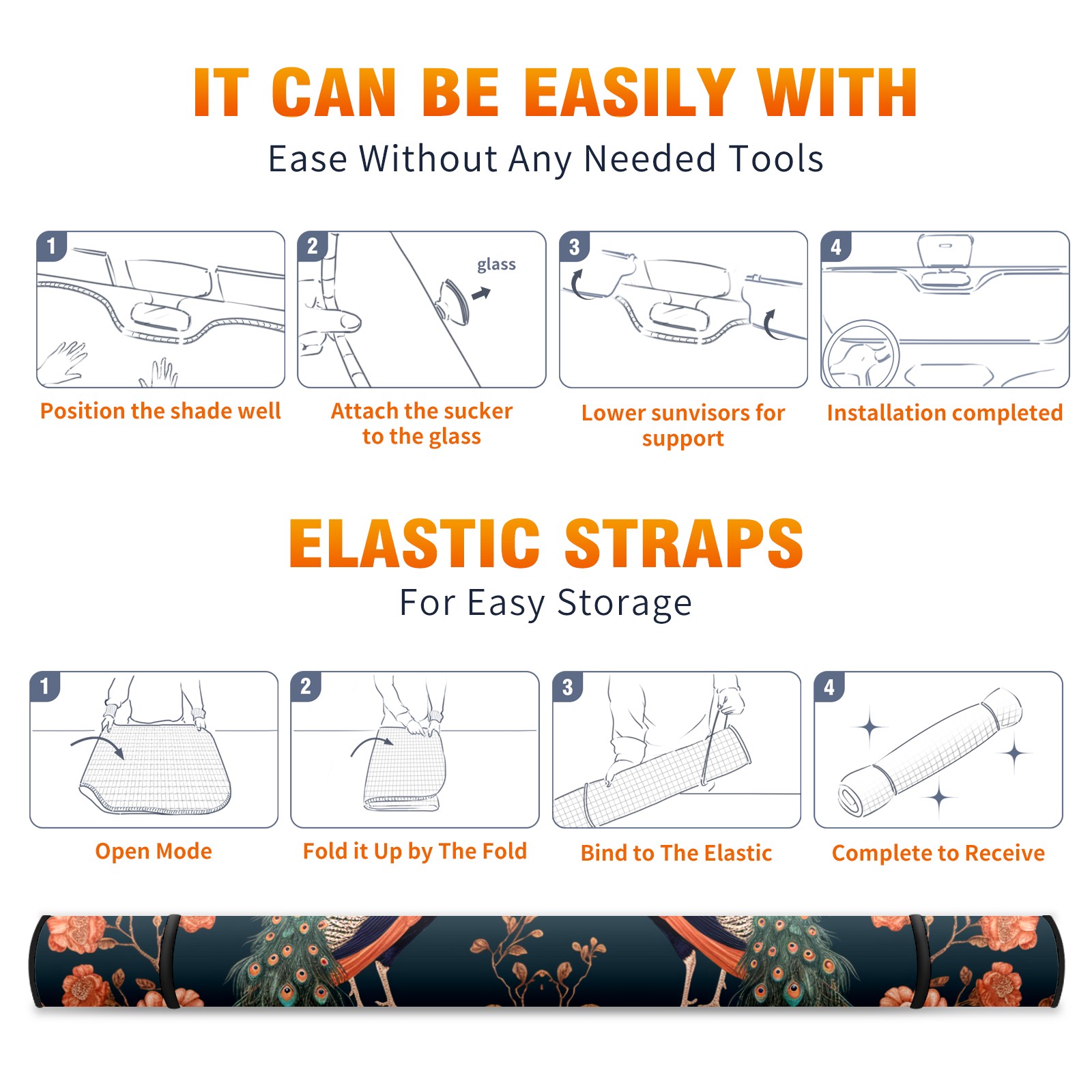 IT CAN BE EASILY WITH

Ease Without Any Needed Tools

1

Position the shade well

2

glass

Attach the sucker to the glass

3

Lower sunvisors for support

4

Installation completed

ELASTIC STRAPS

For Easy Storage

1

Open Mode

2

Fold it Up by The Fold

3

Bind to The Elastic

4

Complete to Receive