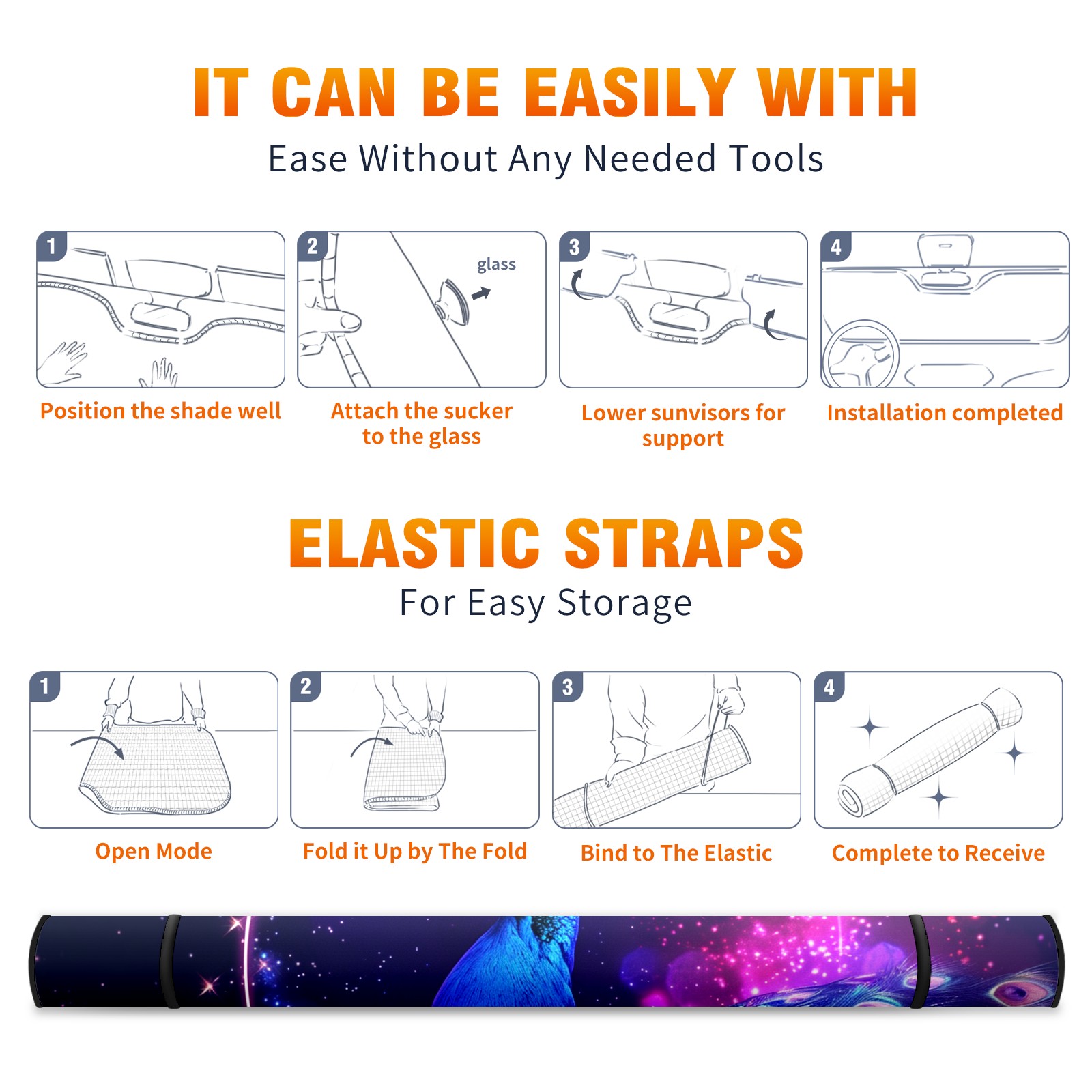 IT CAN BE EASILY WITH
Ease Without Any Needed Tools

1
Position the shade well

2
glass
Attach the sucker to the glass

3
Lower sunvisors for support

4
Installation completed

ELASTIC STRAPS
For Easy Storage

1
Open Mode

2
Fold it Up by The Fold

3
Bind to The Elastic

4
Complete to Receive