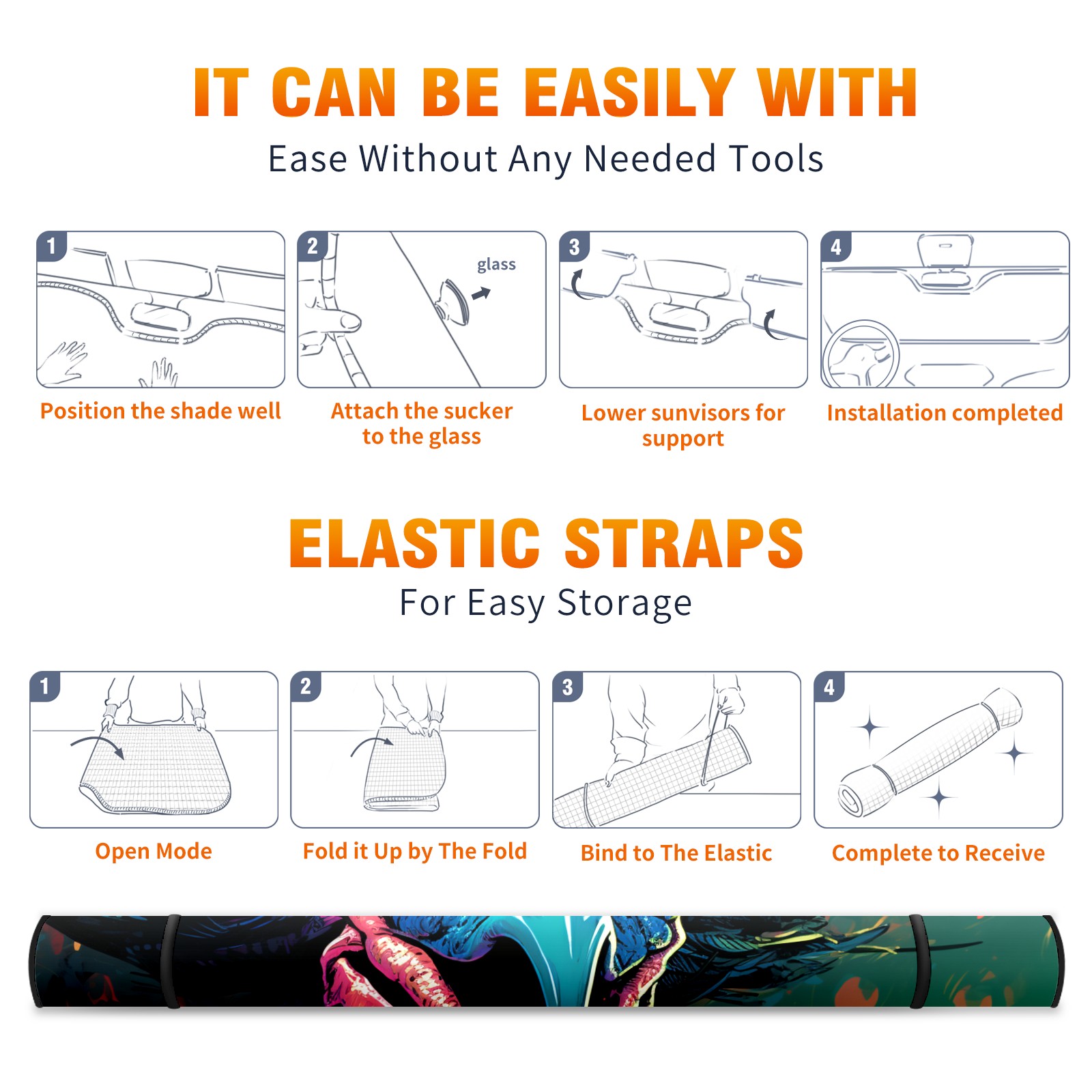 IT CAN BE EASILY WITH
Ease Without Any Needed Tools

1
Position the shade well

2
glass
Attach the sucker to the glass

3
Lower sunvisors for support

4
Installation completed

ELASTIC STRAPS
For Easy Storage

1
Open Mode

2
Fold it Up by The Fold

3
Bind to The Elastic

4
Complete to Receive