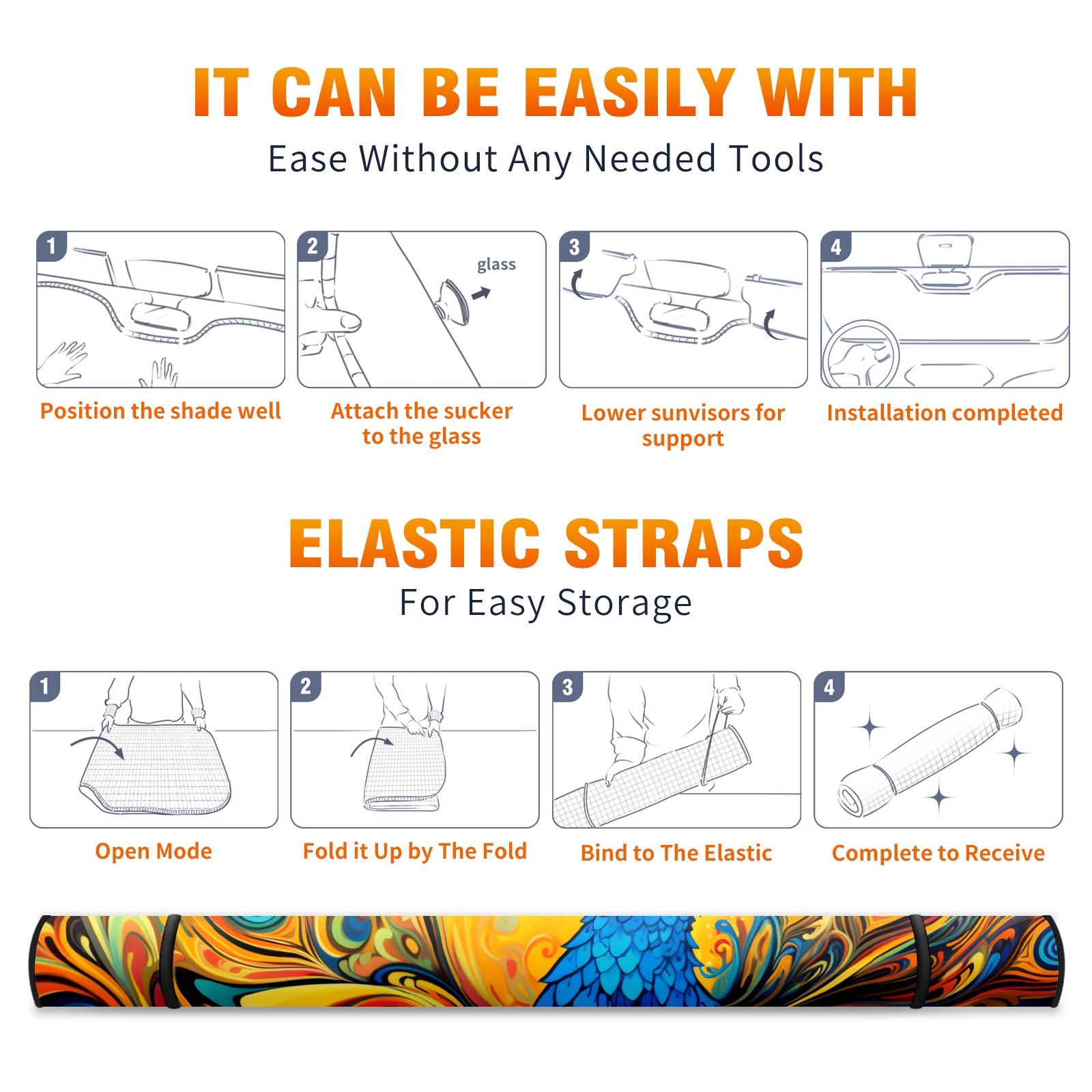 IT CAN BE EASILY WITH
Ease Without Any Needed Tools

1
Position the shade well

2
glass
Attach the sucker to the glass

3
Lower sunvisors for support

4
Installation completed

ELASTIC STRAPS
For Easy Storage

1
Open Mode

2
Fold it Up by The Fold

3
Bind to The Elastic

4
Complete to Receive