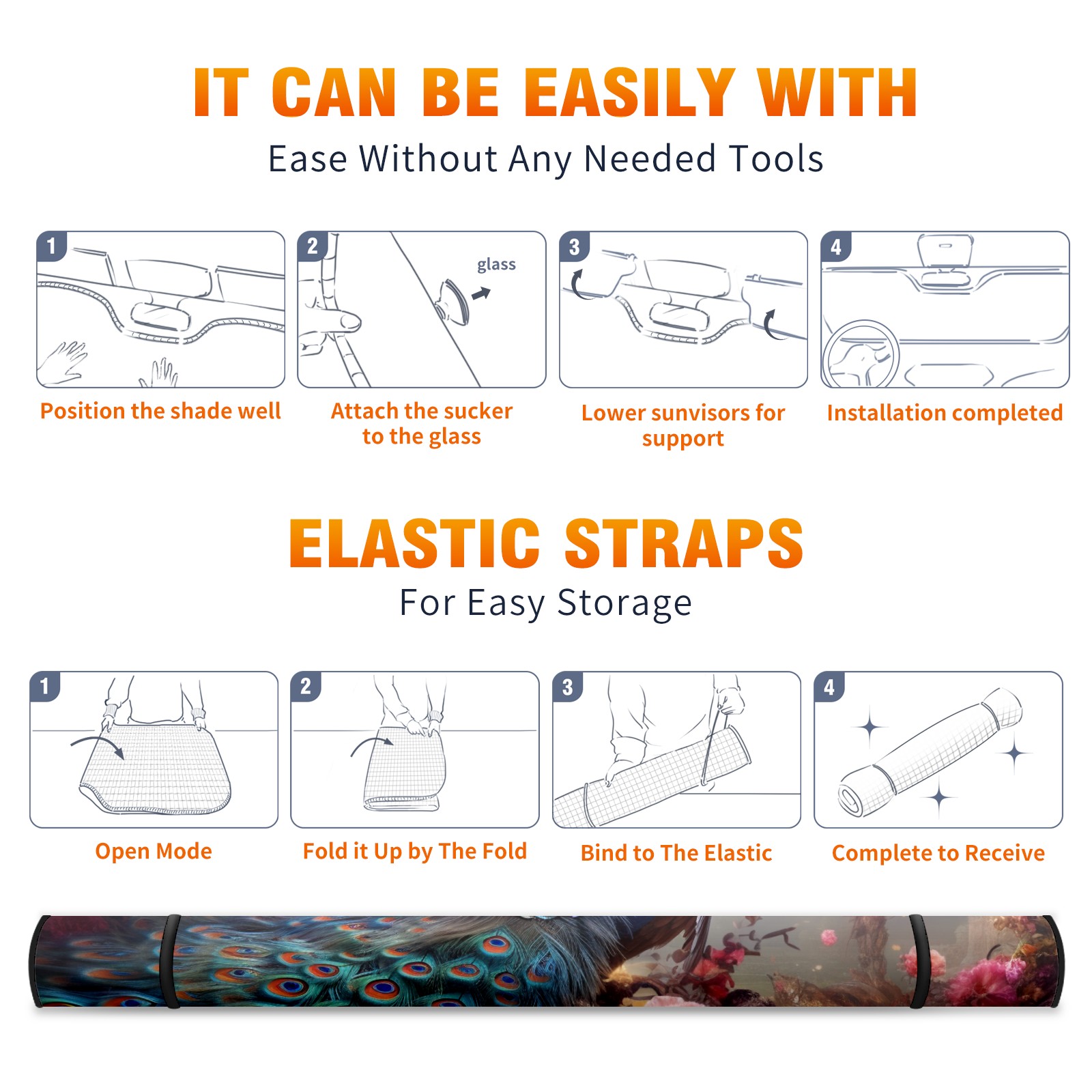 IT CAN BE EASILY WITH
Ease Without Any Needed Tools

1
Position the shade well

2
glass
Attach the sucker to the glass

3
Lower sunvisors for support

4
Installation completed

ELASTIC STRAPS
For Easy Storage

1
Open Mode

2
Fold it Up by The Fold

3
Bind to The Elastic

4
Complete to Receive