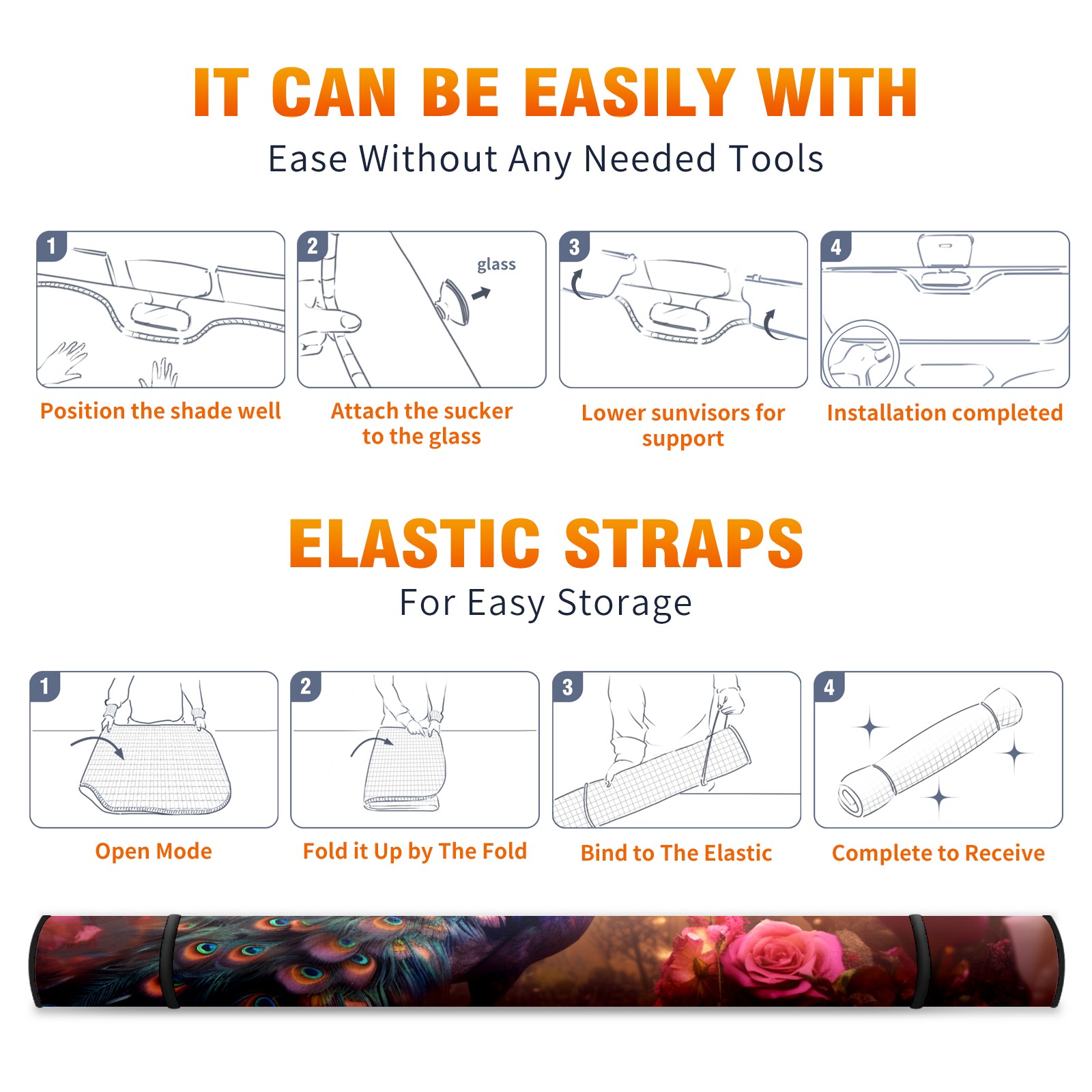 IT CAN BE EASILY WITH
Ease Without Any Needed Tools

1
Position the shade well

2
glass
Attach the sucker to the glass

3
Lower sunvisors for support

4
Installation completed

ELASTIC STRAPS
For Easy Storage

1
Open Mode

2
Fold it Up by The Fold

3
Bind to The Elastic

4
Complete to Receive