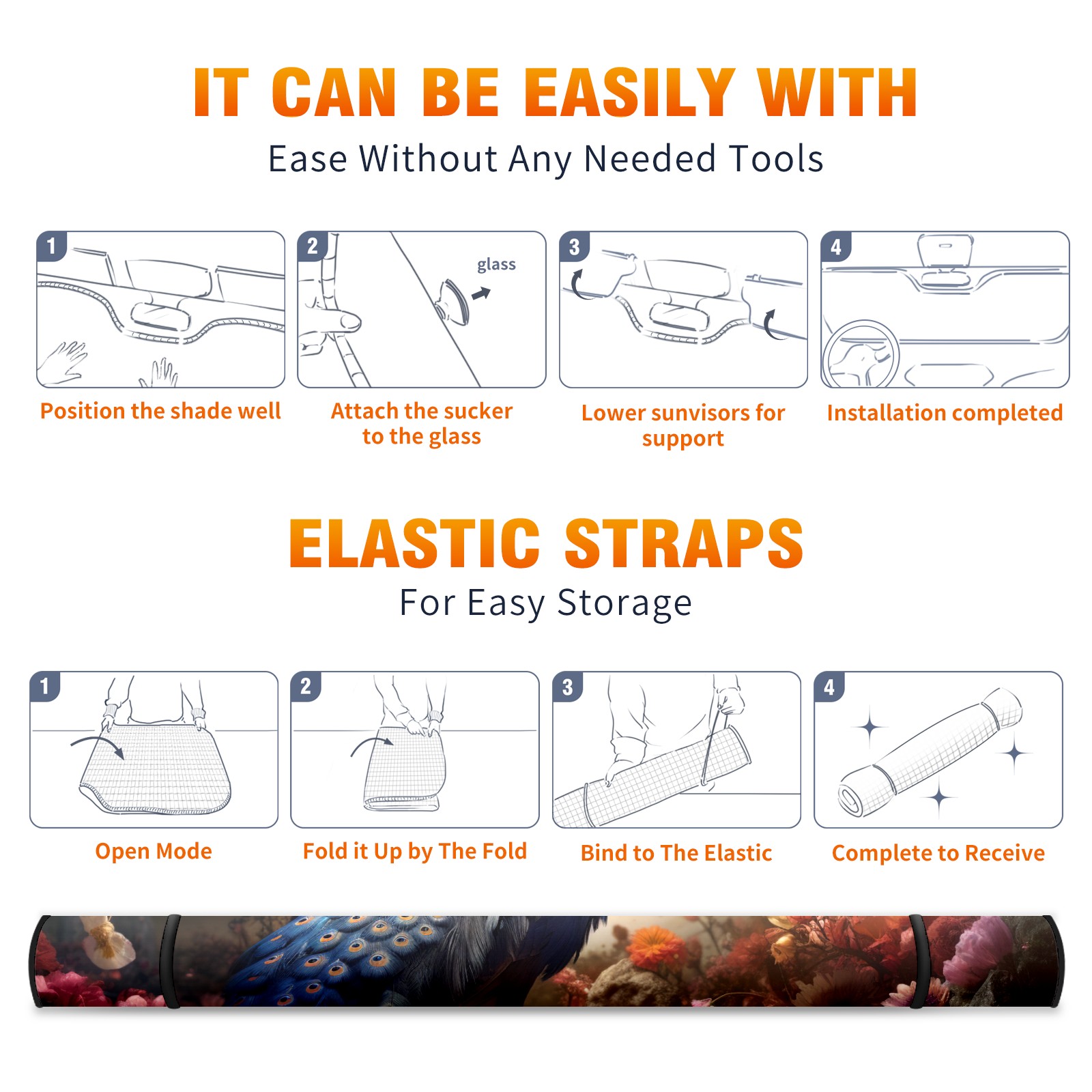 IT CAN BE EASILY WITH

Ease Without Any Needed Tools

1

Position the shade well

2

glass

Attach the sucker to the glass

3

Lower sunvisors for support

4

Installation completed

ELASTIC STRAPS

For Easy Storage

1

Open Mode

2

Fold it Up by The Fold

3

Bind to The Elastic

4

Complete to Receive