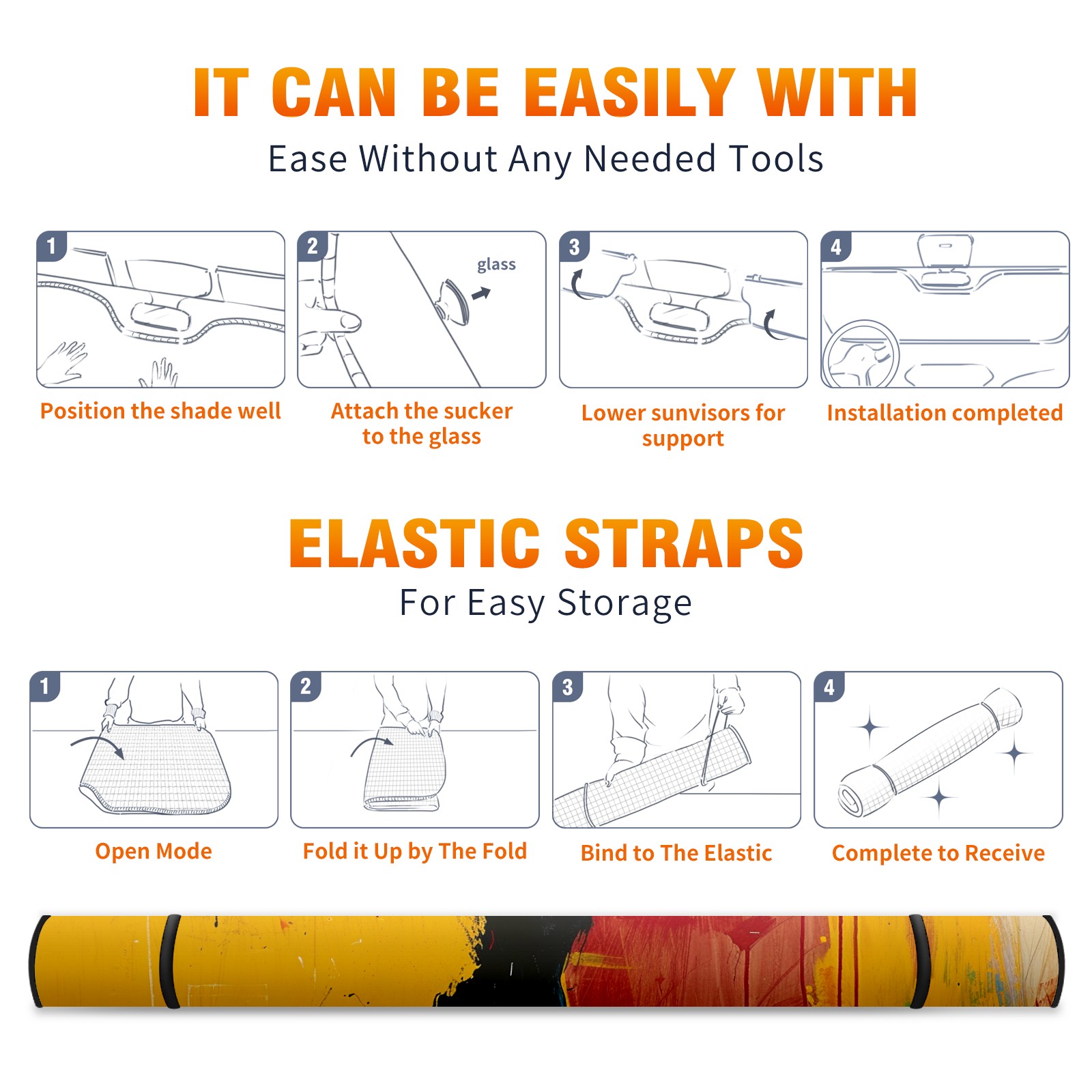 IT CAN BE EASILY WITH
Ease Without Any Needed Tools

1
Position the shade well

2
glass
Attach the sucker to the glass

3
Lower sunvisors for support

4
Installation completed

ELASTIC STRAPS
For Easy Storage

1
Open Mode

2
Fold it Up by The Fold

3
Bind to The Elastic

4
Complete to Receive