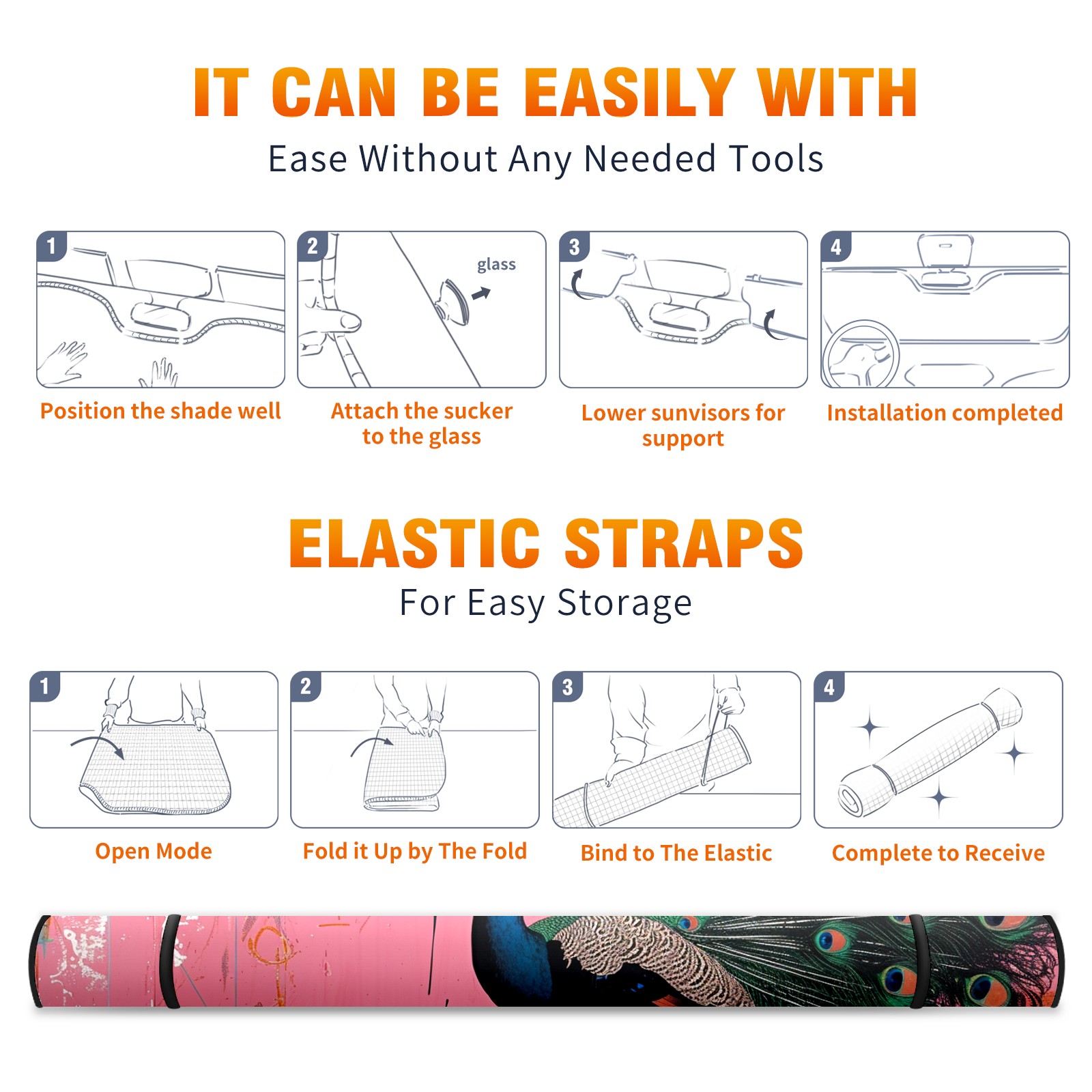 IT CAN BE EASILY WITH
Ease Without Any Needed Tools

1
Position the shade well

2
glass
Attach the sucker to the glass

3
Lower sunvisors for support

4
Installation completed

ELASTIC STRAPS
For Easy Storage

1
Open Mode

2
Fold it Up by The Fold

3
Bind to The Elastic

4
Complete to Receive