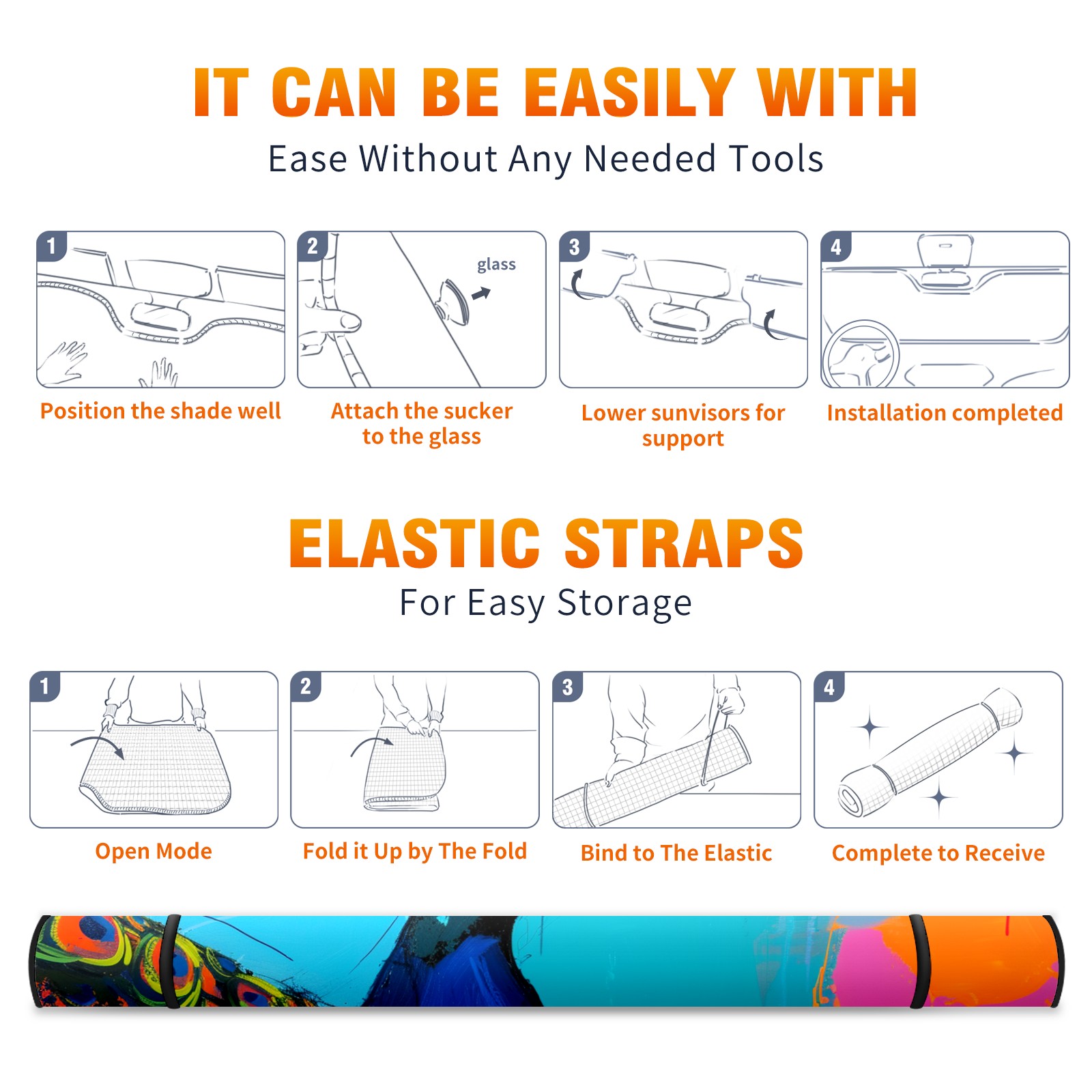 IT CAN BE EASILY WITH
Ease Without Any Needed Tools

1
Position the shade well

2
glass
Attach the sucker to the glass

3
Lower sunvisors for support

4
Installation completed

ELASTIC STRAPS
For Easy Storage

1
Open Mode

2
Fold it Up by The Fold

3
Bind to The Elastic

4
Complete to Receive