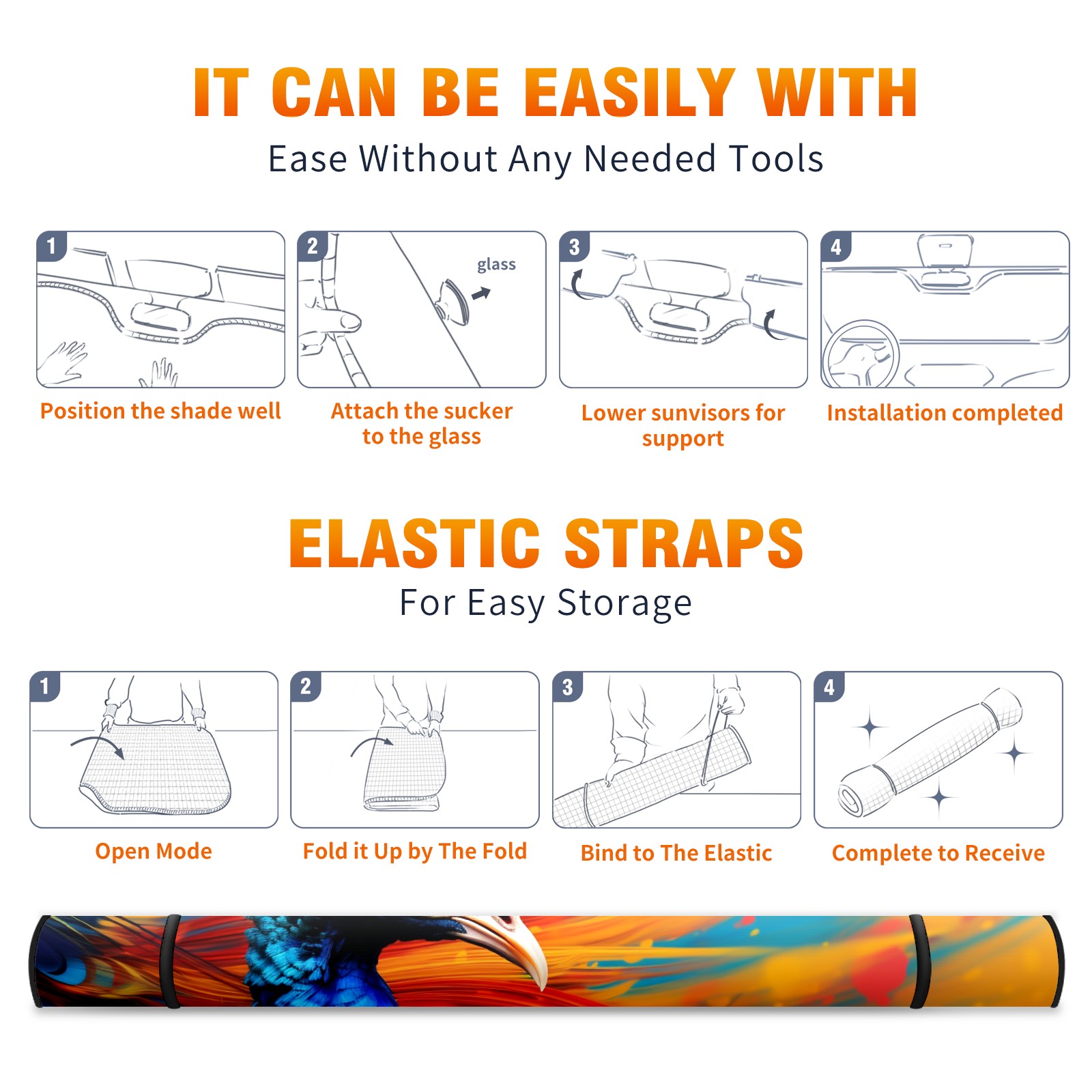 IT CAN BE EASILY WITH
Ease Without Any Needed Tools

1
Position the shade well

2
glass
Attach the sucker to the glass

3
Lower sunvisors for support

4
Installation completed

ELASTIC STRAPS
For Easy Storage

1
Open Mode

2
Fold it Up by The Fold

3
Bind to The Elastic

4
Complete to Receive