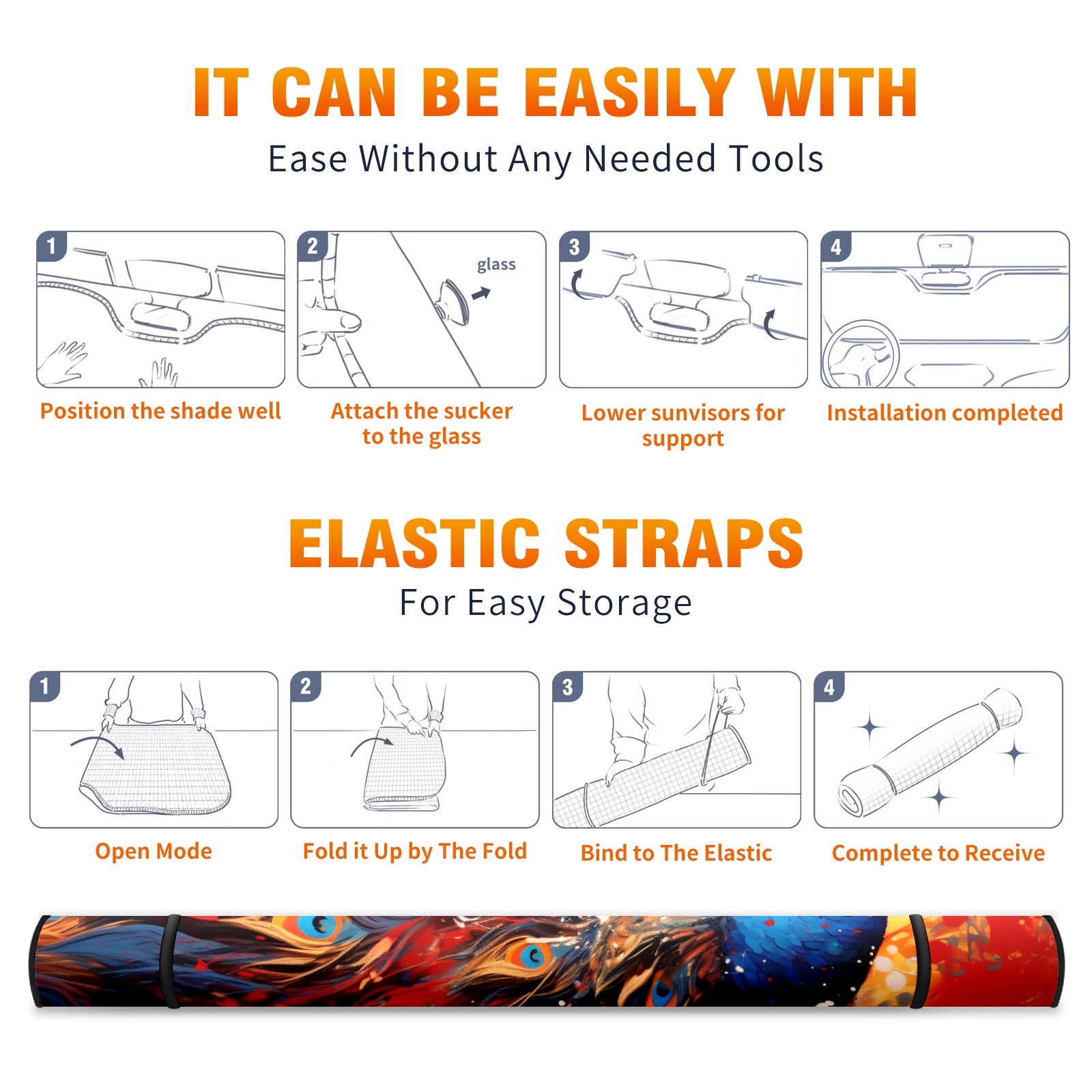 IT CAN BE EASILY WITH

Ease Without Any Needed Tools

1

Position the shade well

2

glass

Attach the sucker to the glass

3

Lower sunvisors for support

4

Installation completed

ELASTIC STRAPS

For Easy Storage

1

Open Mode

2

Fold it Up by The Fold

3

Bind to The Elastic

4

Complete to Receive