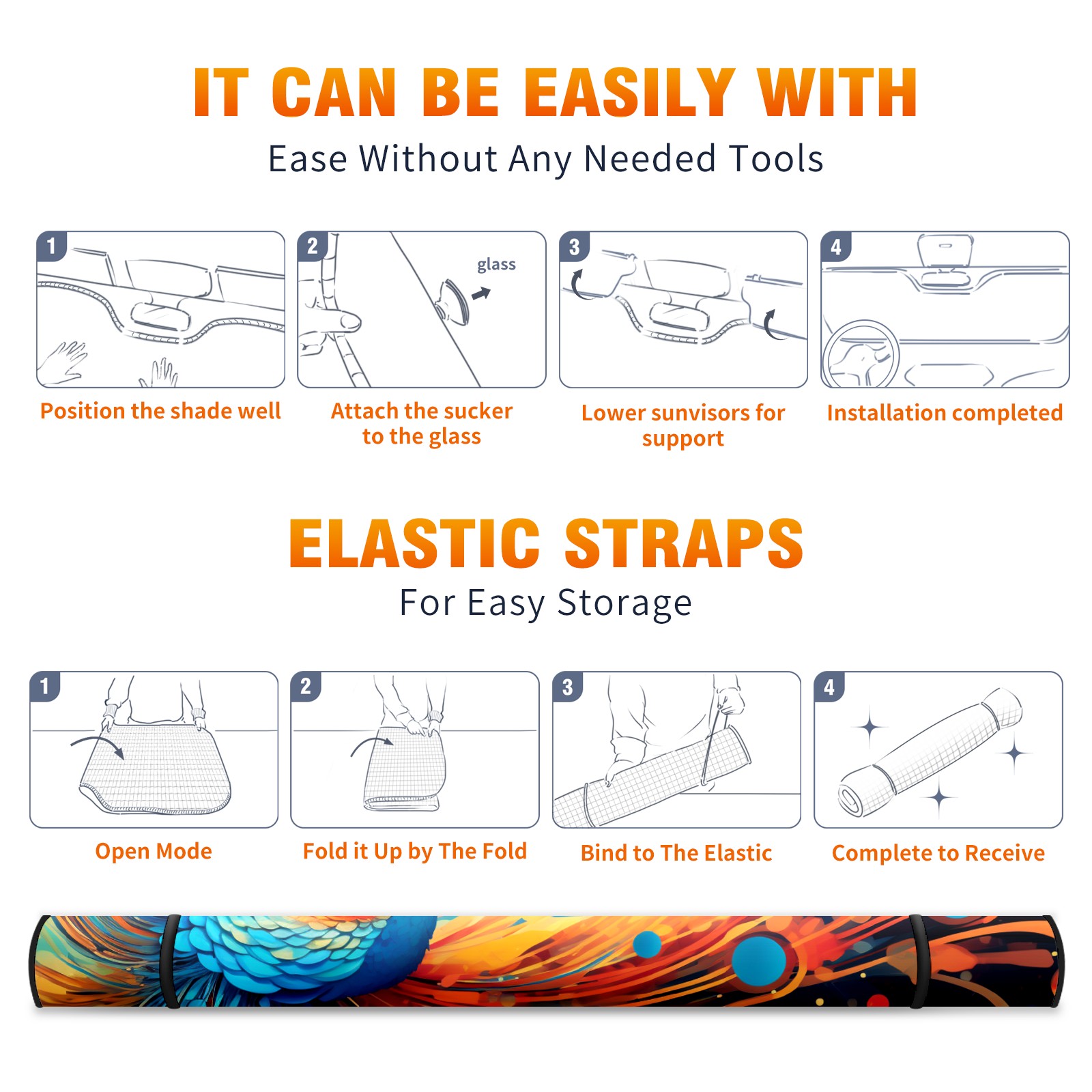 IT CAN BE EASILY WITH

Ease Without Any Needed Tools

1

Position the shade well

2

glass

Attach the sucker to the glass

3

Lower sunvisors for support

4

Installation completed

ELASTIC STRAPS

For Easy Storage

1

Open Mode

2

Fold it Up by The Fold

3

Bind to The Elastic

4

Complete to Receive