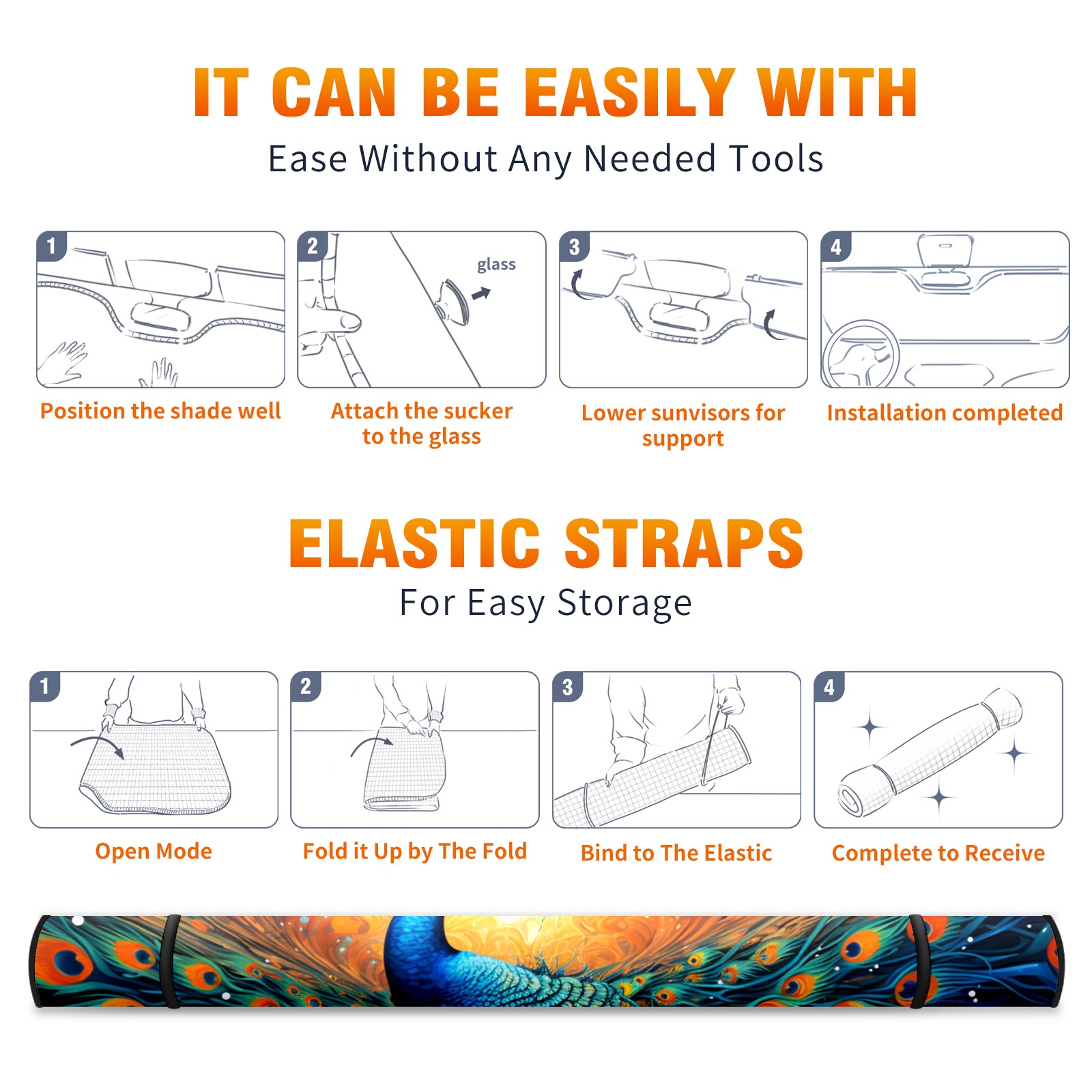 IT CAN BE EASILY WITH
Ease Without Any Needed Tools

1
Position the shade well

2
glass
Attach the sucker to the glass

3
Lower sunvisors for support

4
Installation completed

ELASTIC STRAPS
For Easy Storage

1
Open Mode

2
Fold it Up by The Fold

3
Bind to The Elastic

4
Complete to Receive