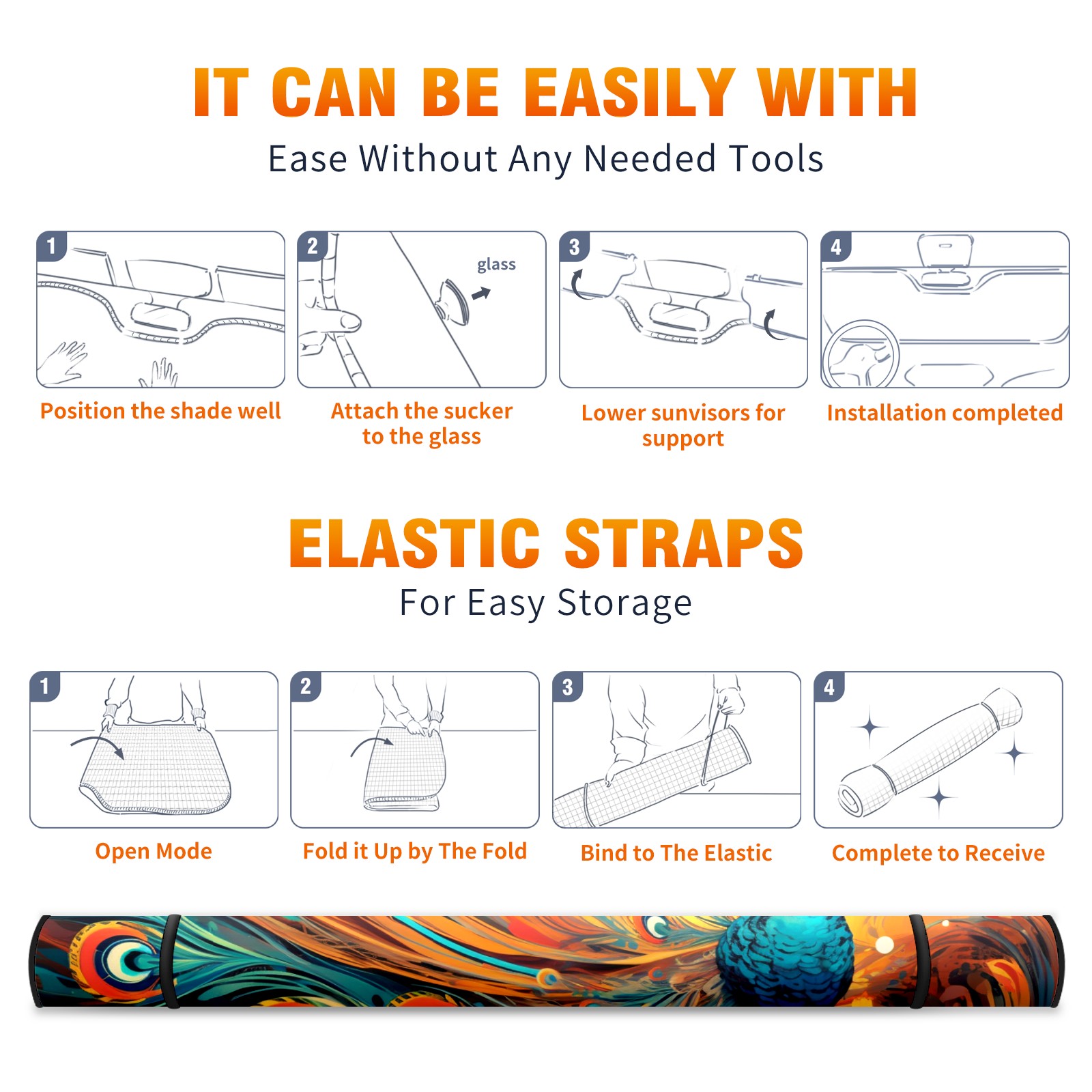 IT CAN BE EASILY WITH
Ease Without Any Needed Tools

1
Position the shade well

2
glass
Attach the sucker to the glass

3
Lower sunvisors for support

4
Installation completed

ELASTIC STRAPS
For Easy Storage

1
Open Mode

2
Fold it Up by The Fold

3
Bind to The Elastic

4
Complete to Receive