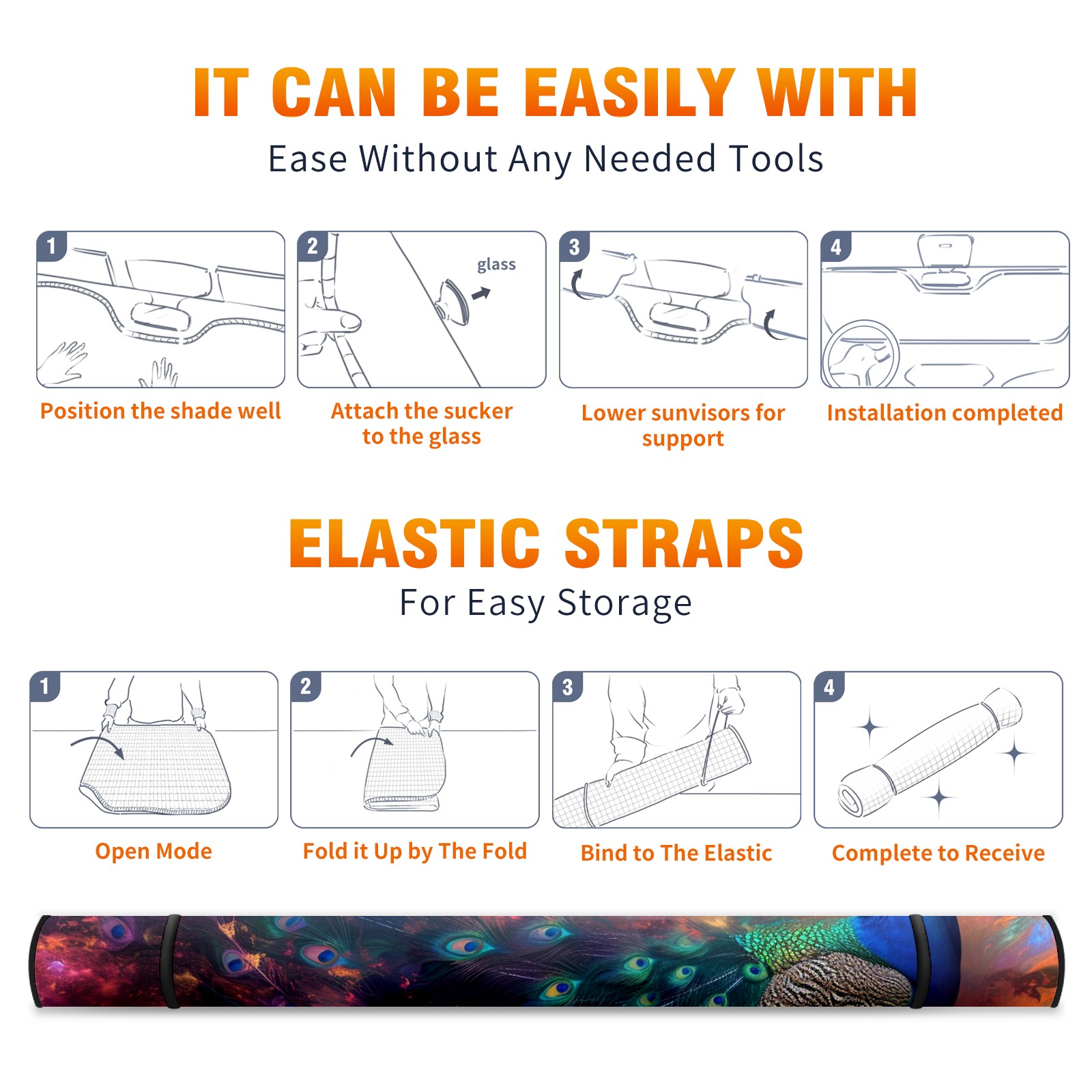 IT CAN BE EASILY WITH
Ease Without Any Needed Tools

1
Position the shade well

2
glass
Attach the sucker to the glass

3
Lower sunvisors for support

4
Installation completed

ELASTIC STRAPS
For Easy Storage

1
Open Mode

2
Fold it Up by The Fold

3
Bind to The Elastic

4
Complete to Receive