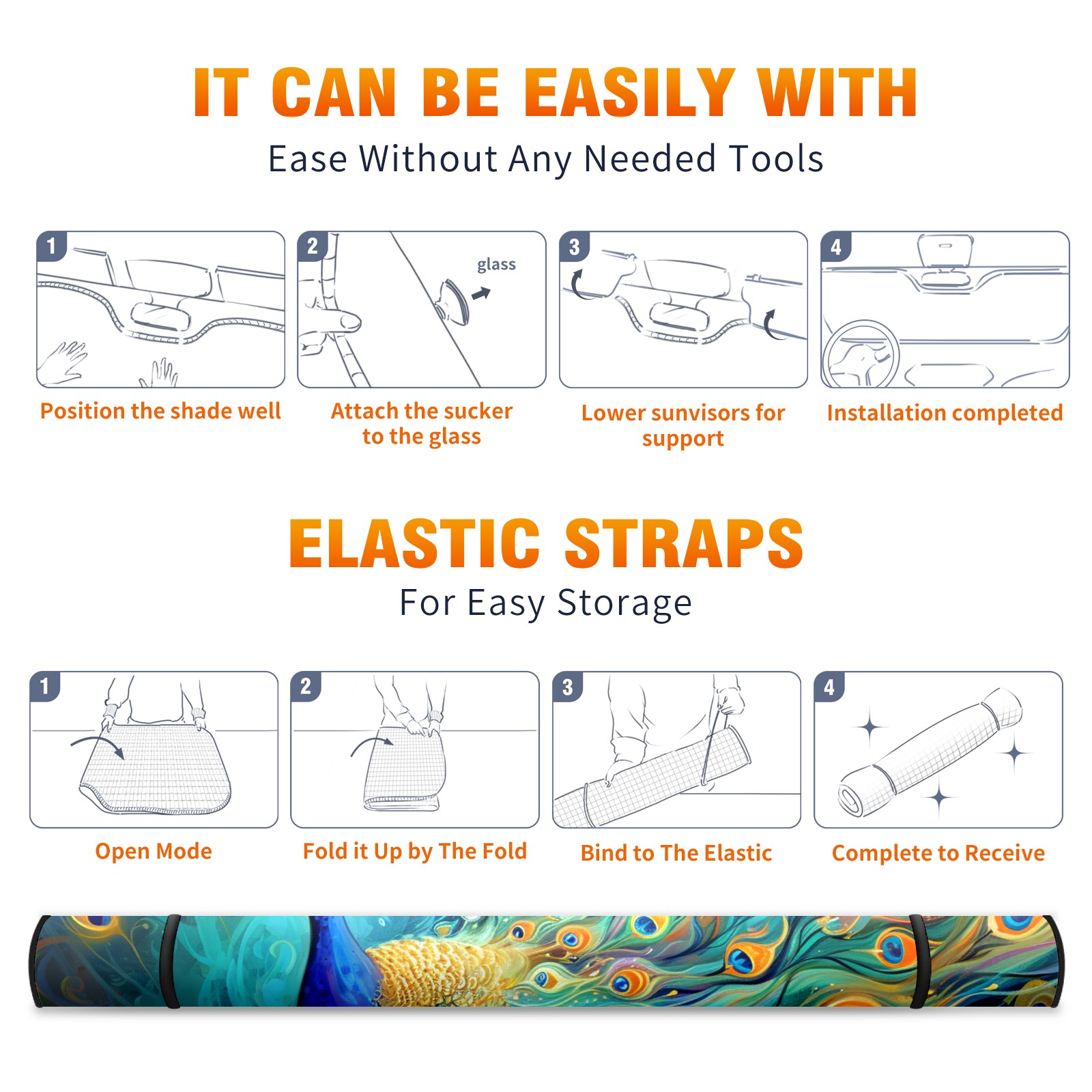 IT CAN BE EASILY WITH
Ease Without Any Needed Tools

1
Position the shade well

2
glass
Attach the sucker to the glass

3
Lower sunvisors for support

4
Installation completed

ELASTIC STRAPS
For Easy Storage

1
Open Mode

2
Fold it Up by The Fold

3
Bind to The Elastic

4
Complete to Receive