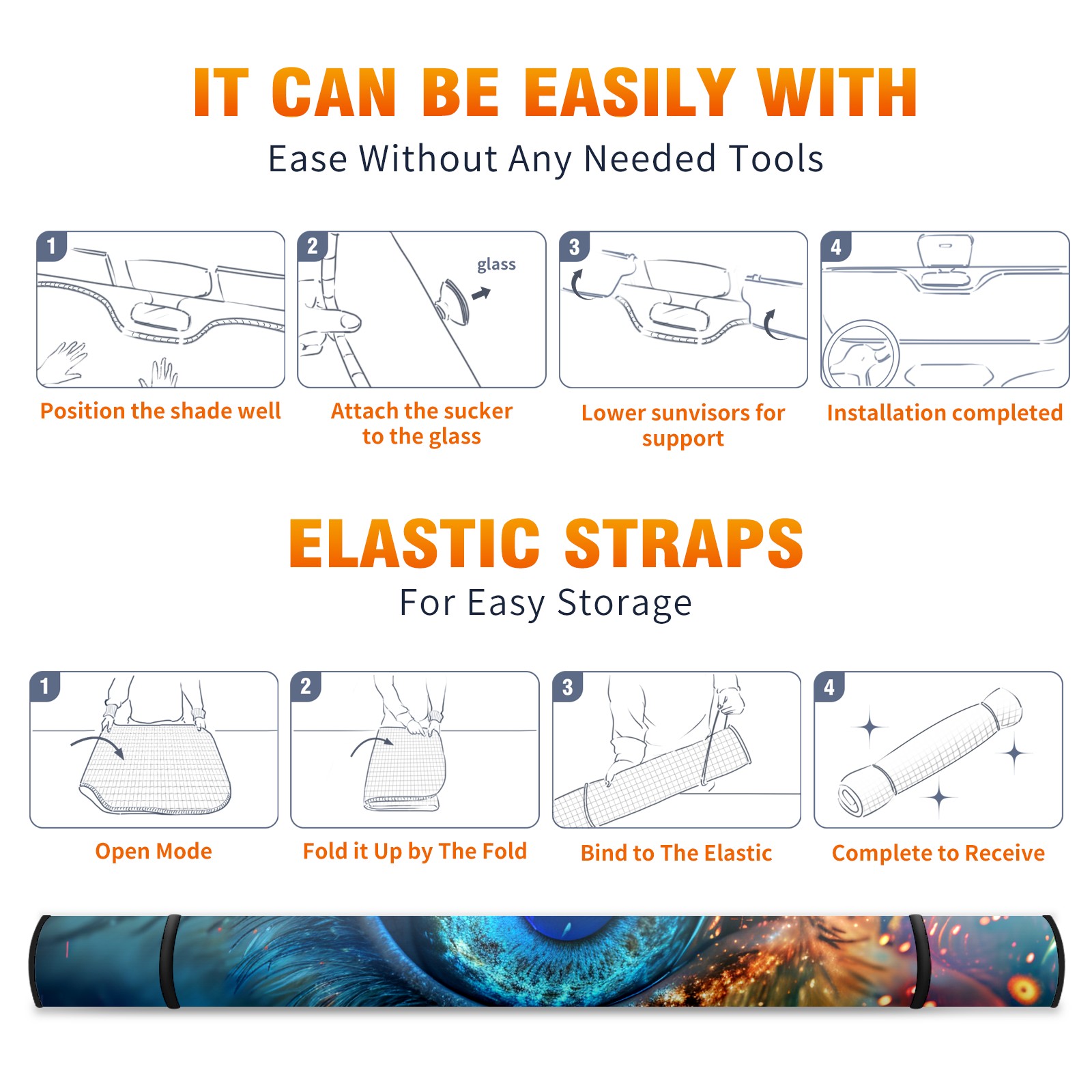 IT CAN BE EASILY WITH
Ease Without Any Needed Tools

1
Position the shade well

2
glass
Attach the sucker to the glass

3
Lower sunvisors for support

4
Installation completed

ELASTIC STRAPS
For Easy Storage

1
Open Mode

2
Fold it Up by The Fold

3
Bind to The Elastic

4
Complete to Receive