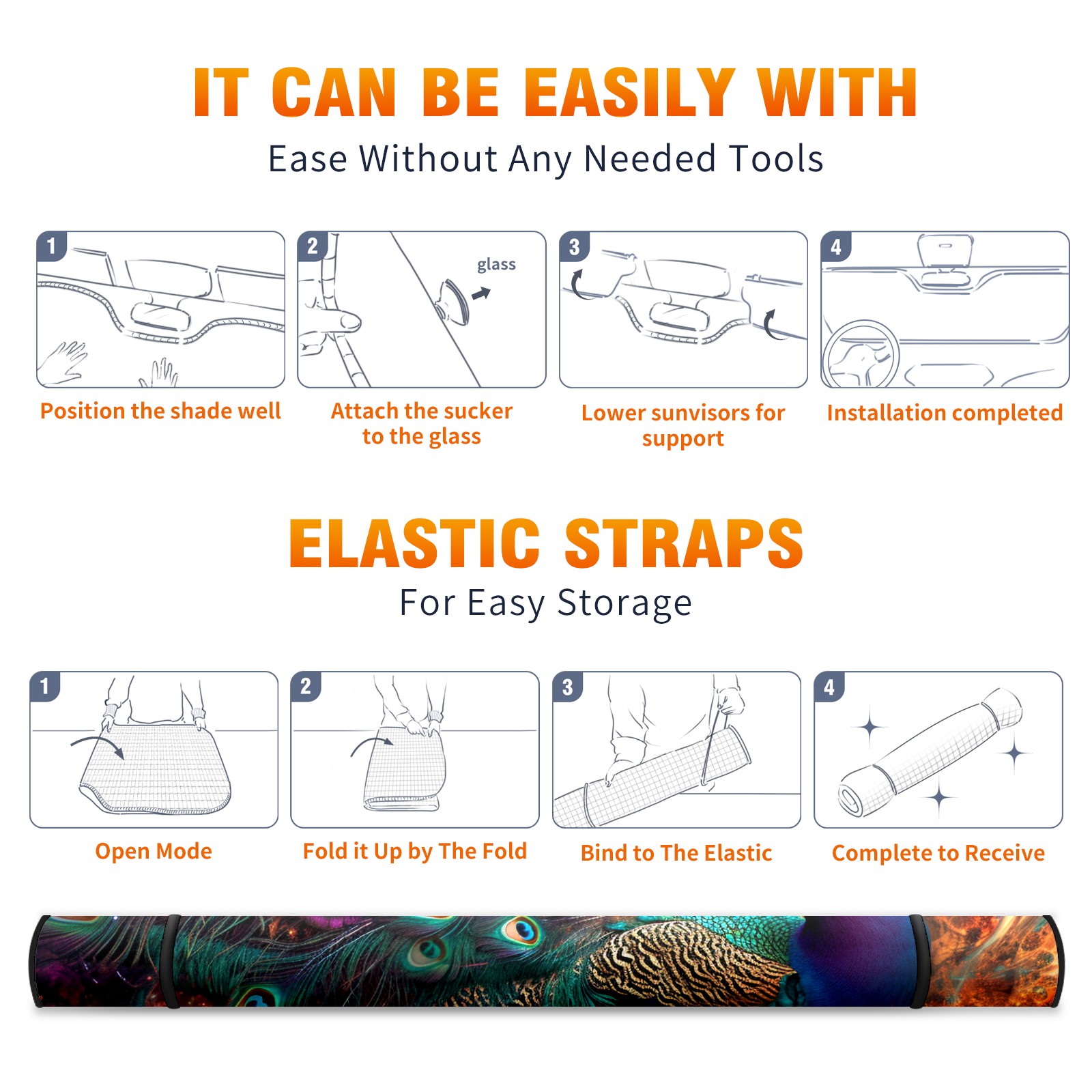 IT CAN BE EASILY WITH

Ease Without Any Needed Tools

1

Position the shade well

2

glass

Attach the sucker to the glass

3

Lower sunvisors for support

4

Installation completed

ELASTIC STRAPS

For Easy Storage

1

Open Mode

2

Fold it Up by The Fold

3

Bind to The Elastic

4

Complete to Receive