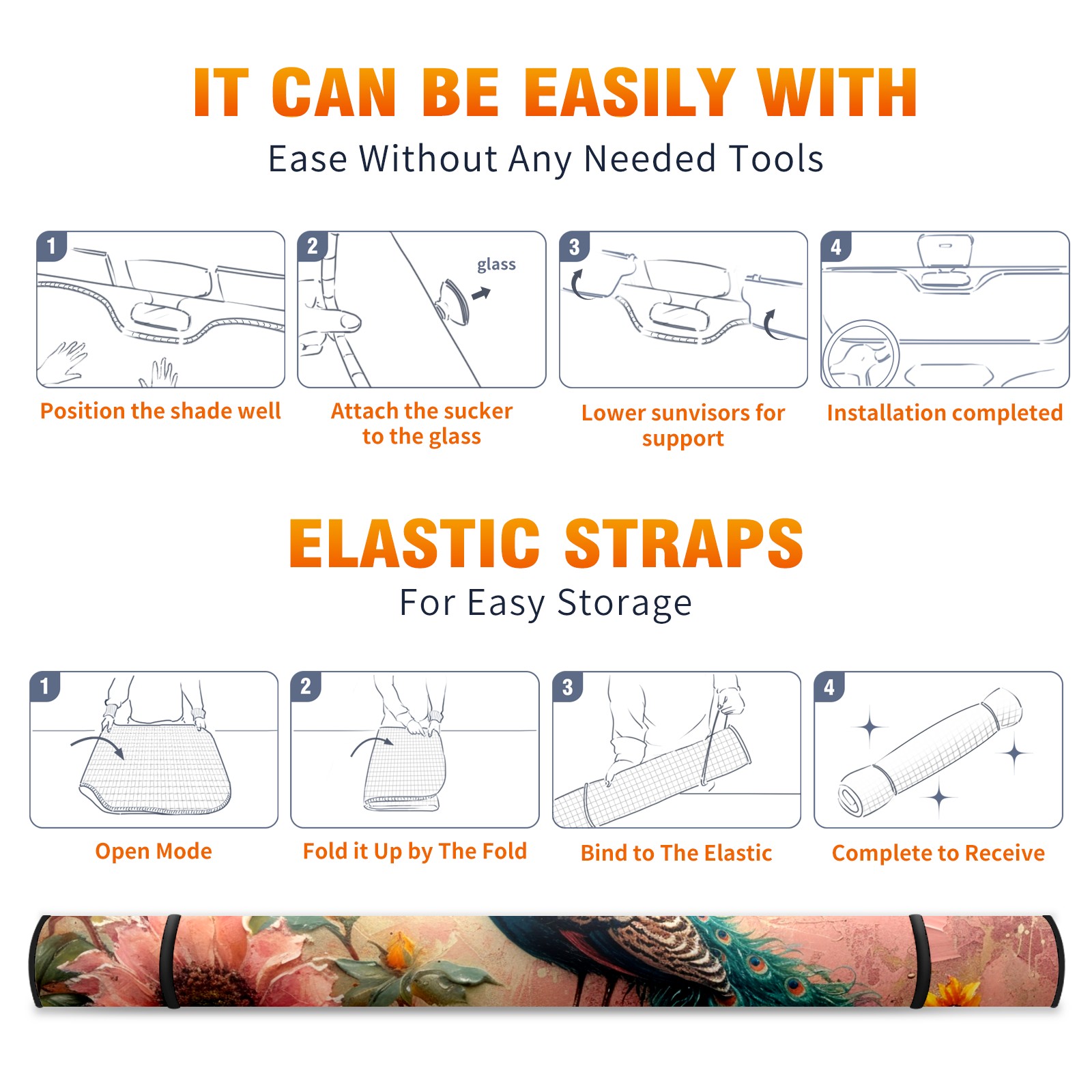 IT CAN BE EASILY WITH

Ease Without Any Needed Tools

1

Position the shade well

2

glass

Attach the sucker to the glass

3

Lower sunvisors for support

4

Installation completed

ELASTIC STRAPS

For Easy Storage

1

Open Mode

2

Fold it Up by The Fold

3

Bind to The Elastic

4

Complete to Receive