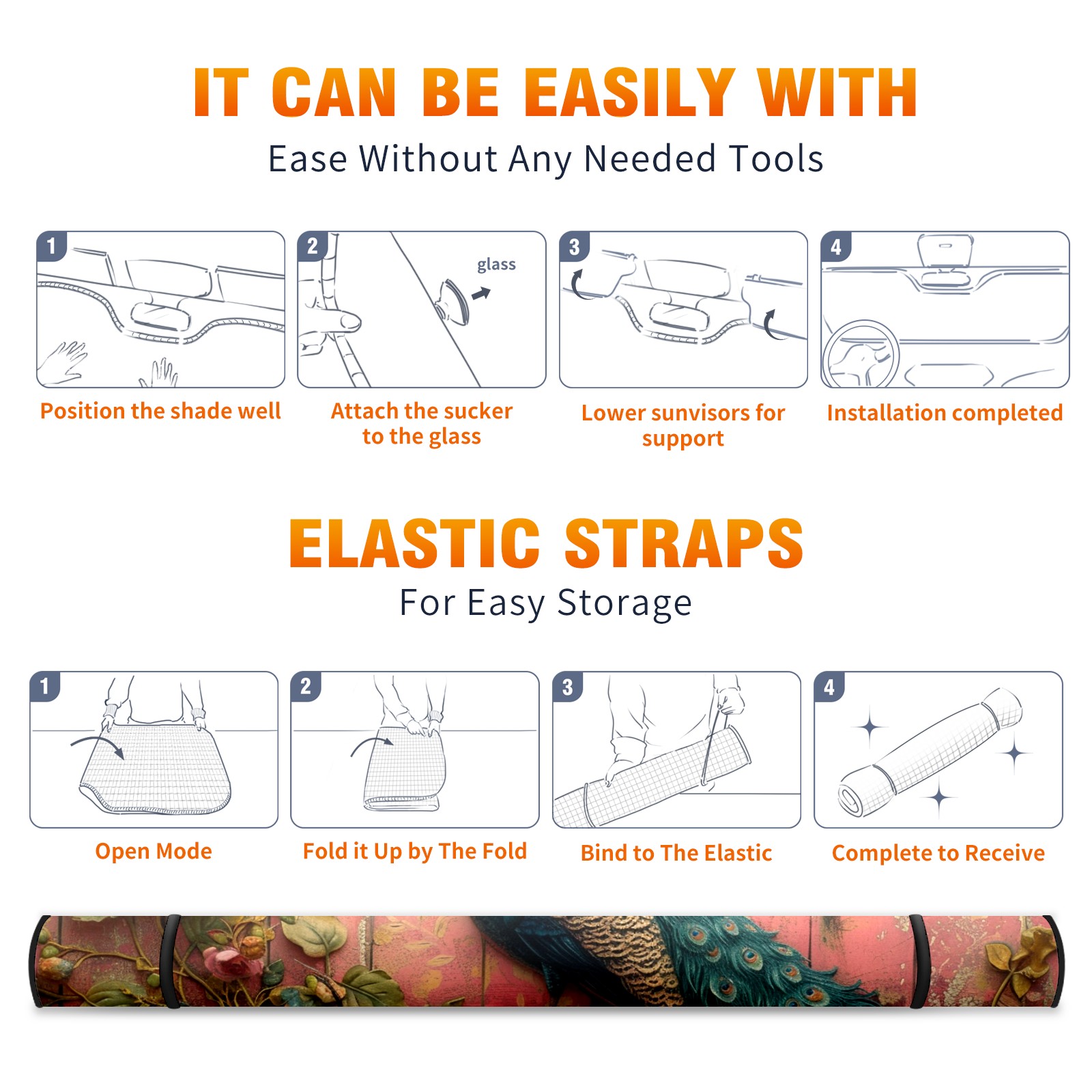 IT CAN BE EASILY WITH

Ease Without Any Needed Tools

1

Position the shade well

2

glass

Attach the sucker to the glass

3

Lower sunvisors for support

4

Installation completed

ELASTIC STRAPS

For Easy Storage

1

Open Mode

2

Fold it Up by The Fold

3

Bind to The Elastic

4

Complete to Receive