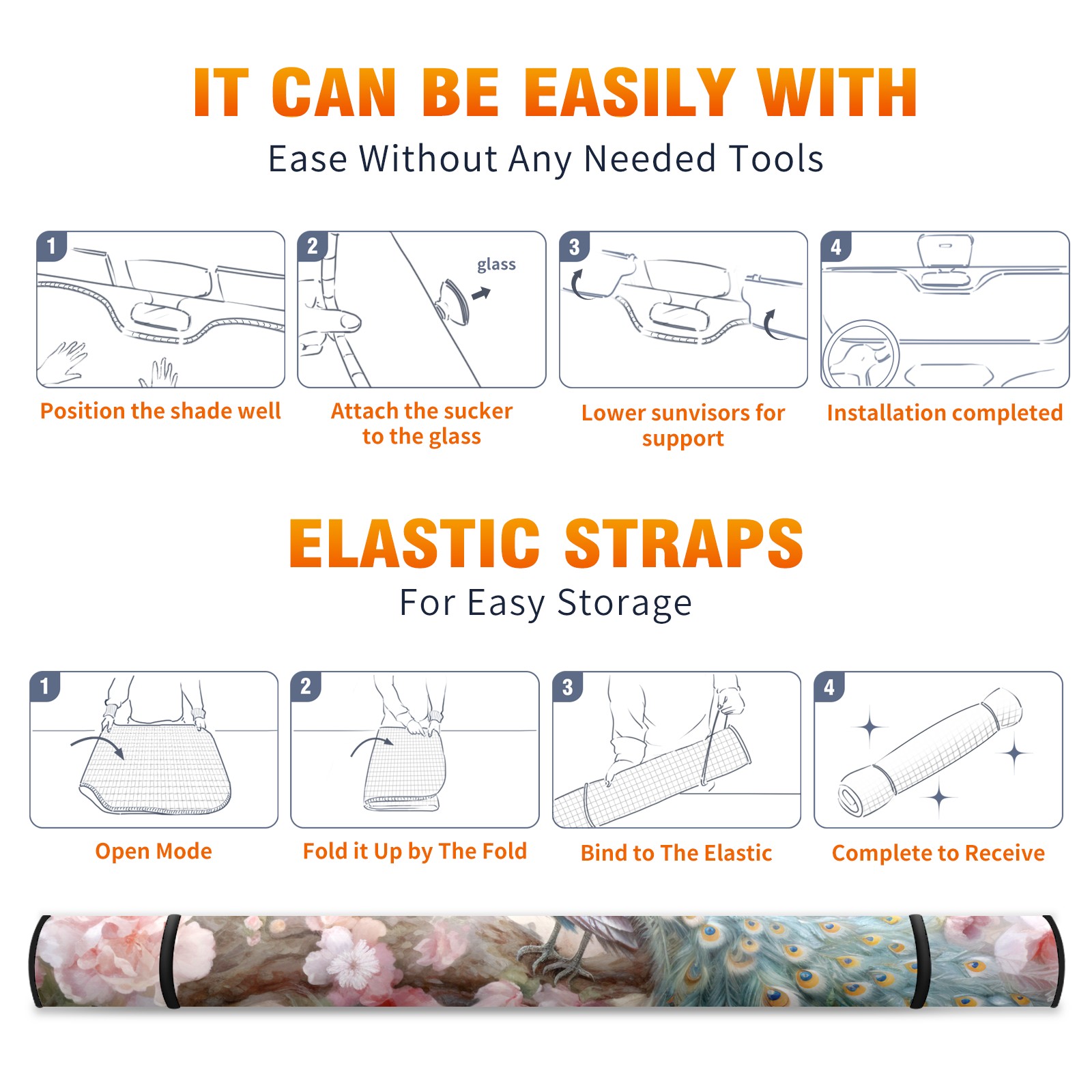 IT CAN BE EASILY WITH
Ease Without Any Needed Tools

1
Position the shade well

2
glass
Attach the sucker to the glass

3
Lower sunvisors for support

4
Installation completed

ELASTIC STRAPS
For Easy Storage

1
Open Mode

2
Fold it Up by The Fold

3
Bind to The Elastic

4
Complete to Receive