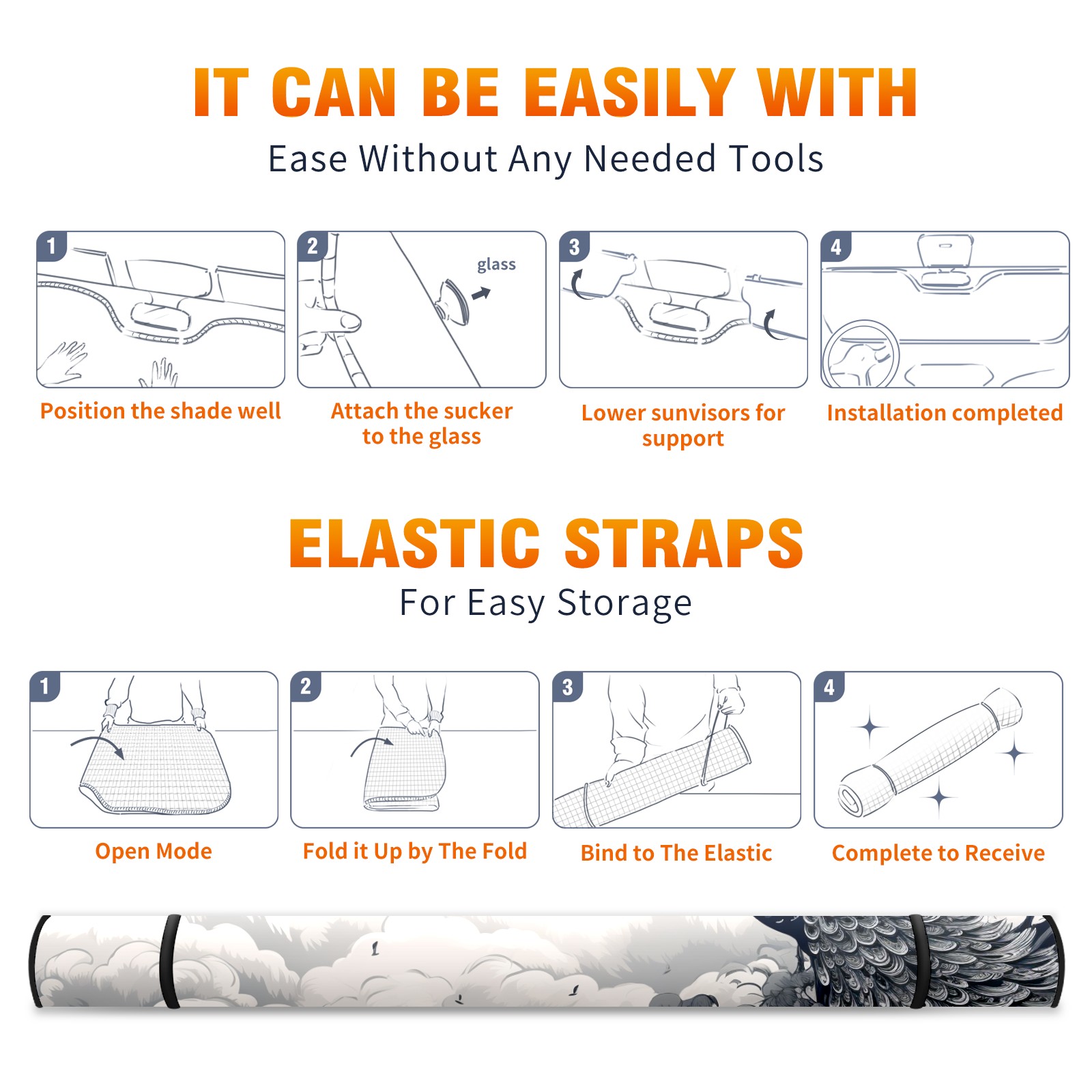 IT CAN BE EASILY WITH
Ease Without Any Needed Tools

1
Position the shade well

2
glass
Attach the sucker to the glass

3
Lower sunvisors for support

4
Installation completed

ELASTIC STRAPS
For Easy Storage

1
Open Mode

2
Fold it Up by The Fold

3
Bind to The Elastic

4
Complete to Receive