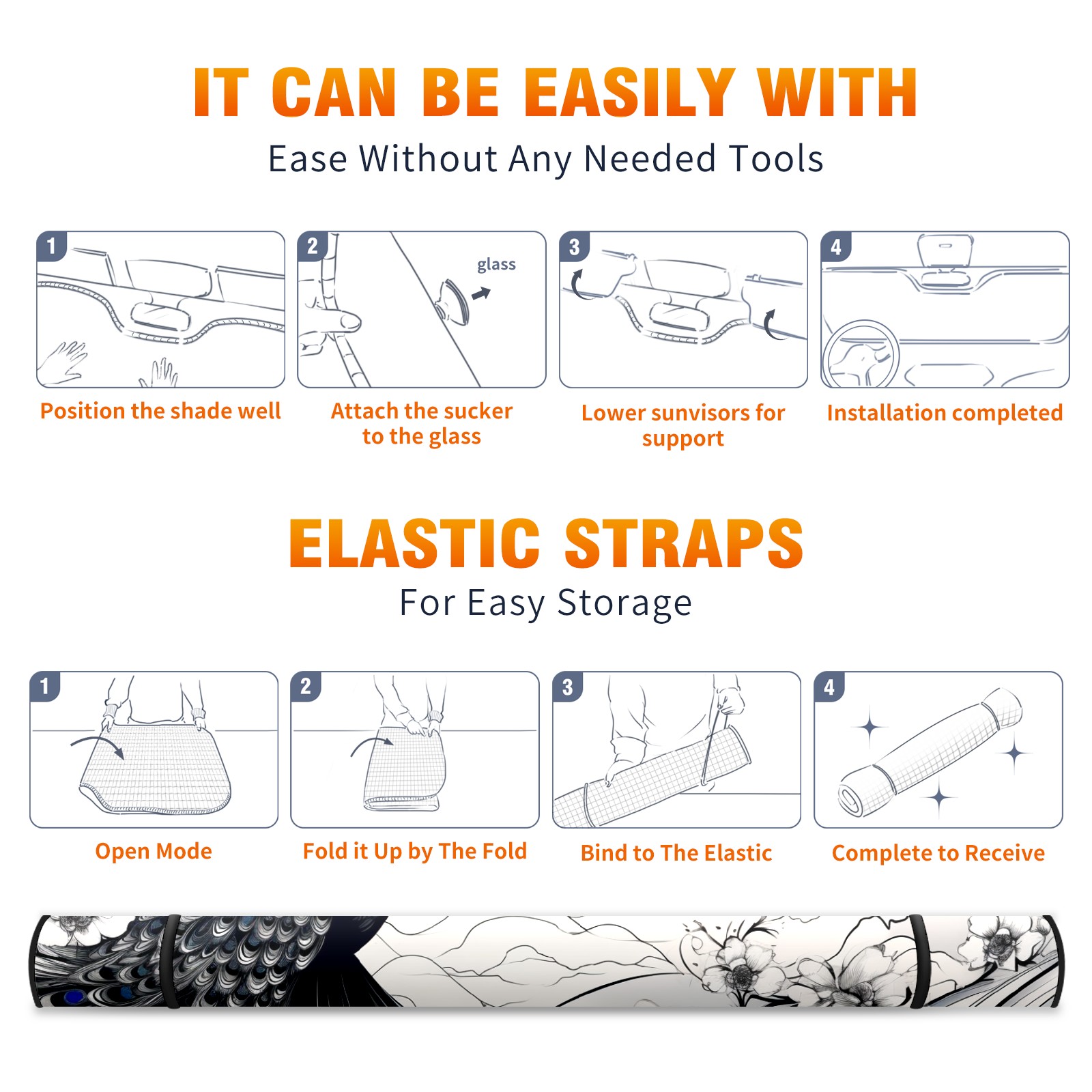 IT CAN BE EASILY WITH
Ease Without Any Needed Tools

1
Position the shade well

2
glass
Attach the sucker to the glass

3
Lower sunvisors for support

4
Installation completed

ELASTIC STRAPS
For Easy Storage

1
Open Mode

2
Fold it Up by The Fold

3
Bind to The Elastic

4
Complete to Receive