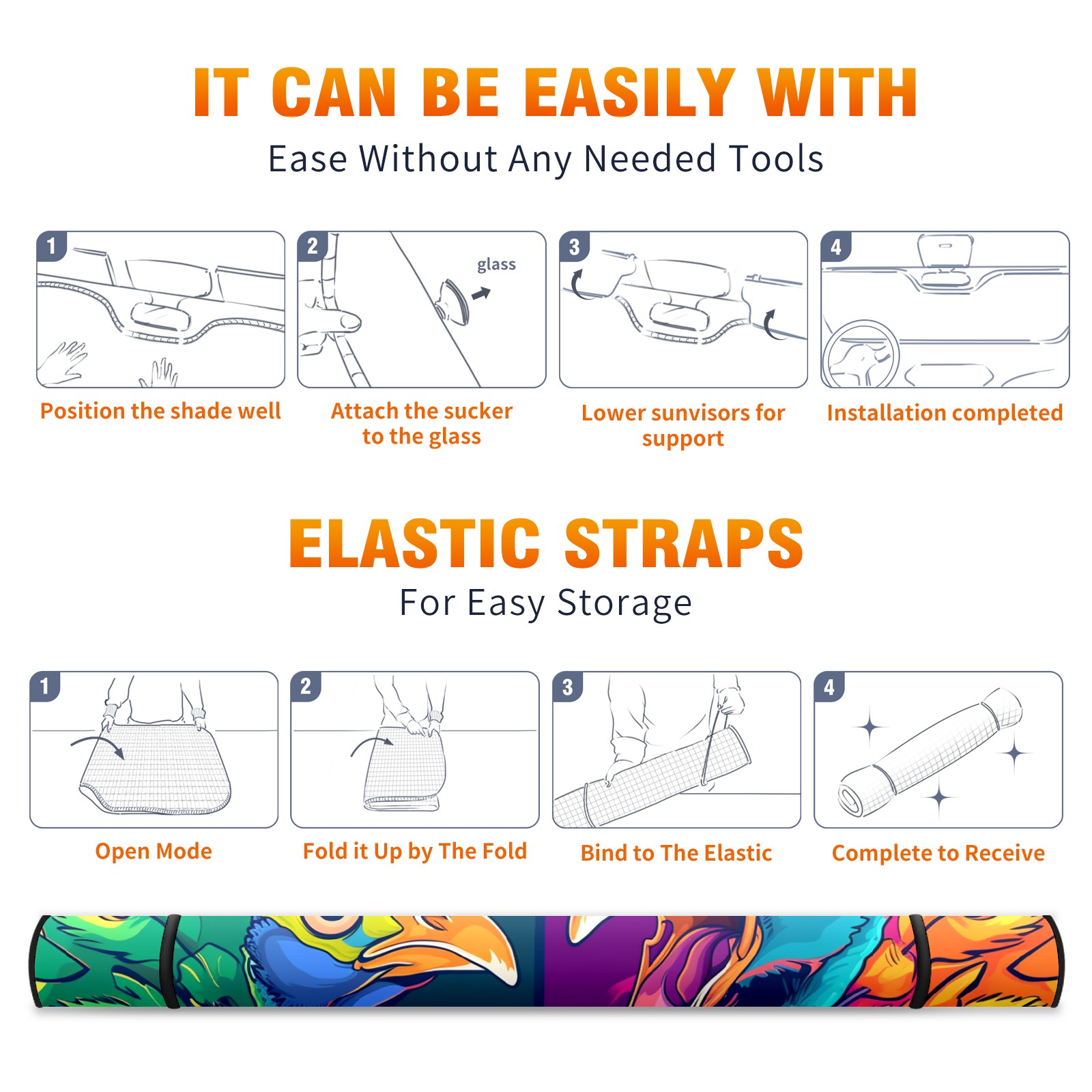 IT CAN BE EASILY WITH
Ease Without Any Needed Tools

1

Position the shade well

2

glass

Attach the sucker to the glass

3

Lower sunvisors for support

4

Installation completed

ELASTIC STRAPS
For Easy Storage

1

Open Mode

2

Fold it Up by The Fold

3

Bind to The Elastic

4

Complete to Receive