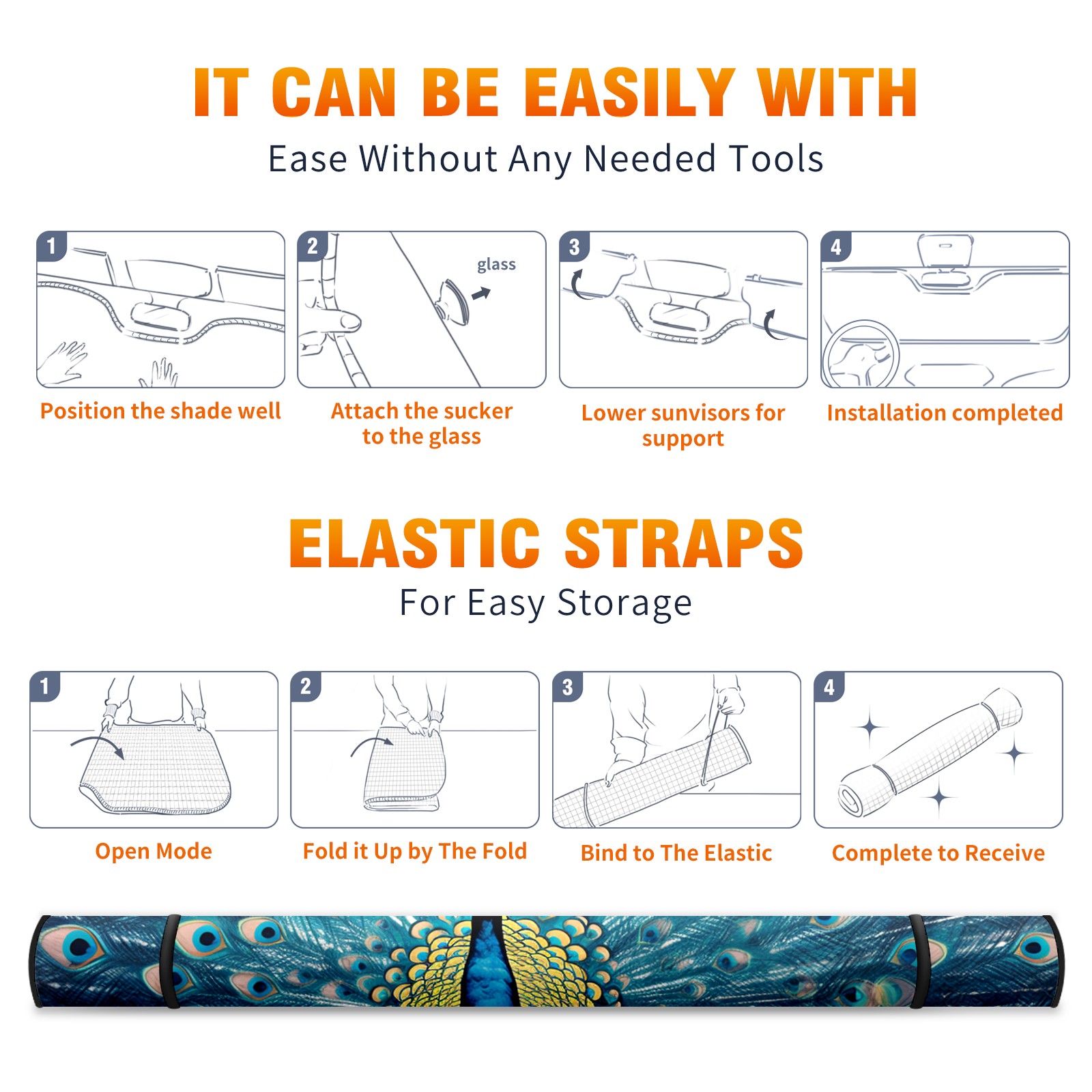 IT CAN BE EASILY WITH
Ease Without Any Needed Tools

1
Position the shade well

2
glass
Attach the sucker to the glass

3
Lower sunvisors for support

4
Installation completed

ELASTIC STRAPS
For Easy Storage

1
Open Mode

2
Fold it Up by The Fold

3
Bind to The Elastic

4
Complete to Receive