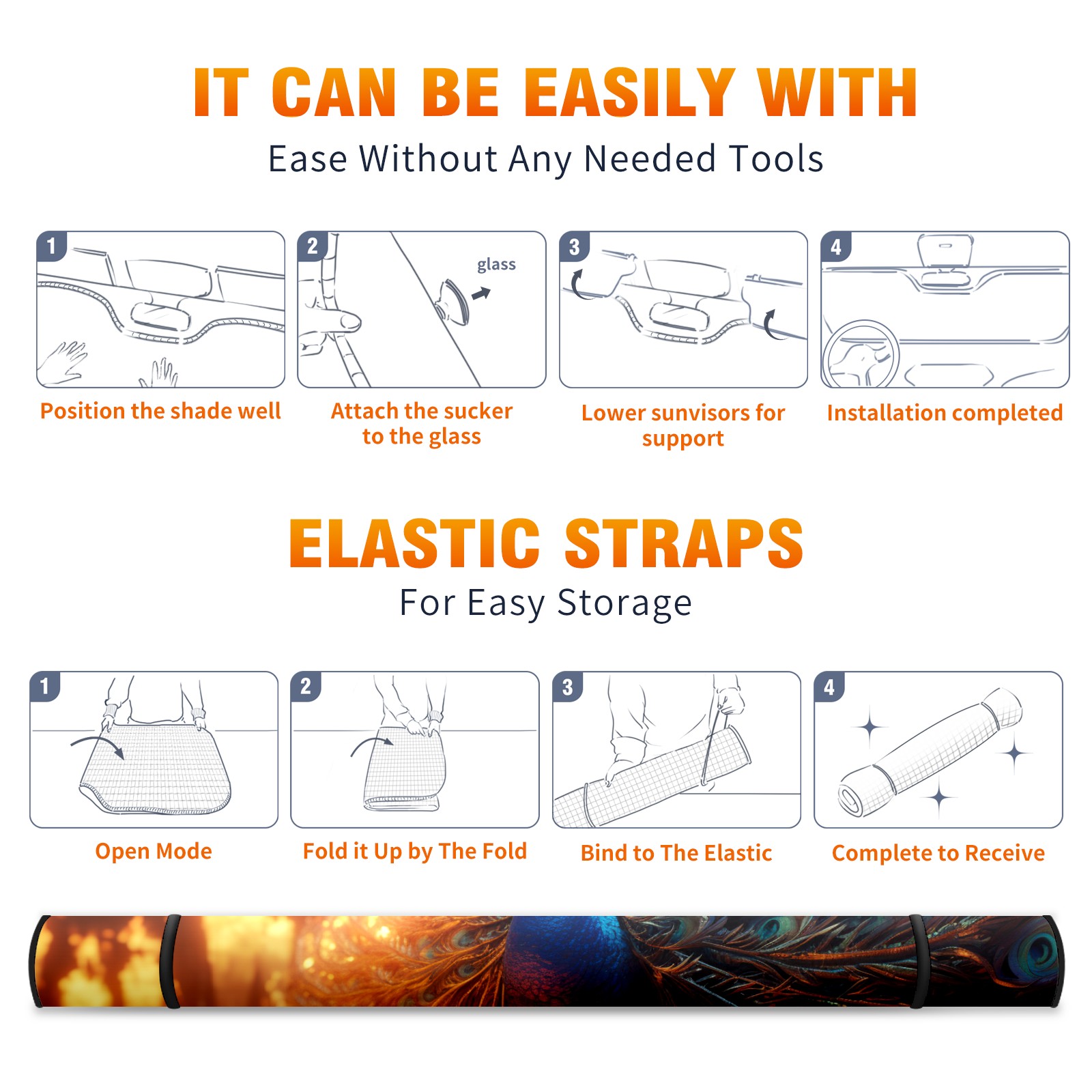 IT CAN BE EASILY WITH

Ease Without Any Needed Tools

1

Position the shade well

2

glass

Attach the sucker to the glass

3

Lower sunvisors for support

4

Installation completed

ELASTIC STRAPS

For Easy Storage

1

Open Mode

2

Fold it Up by The Fold

3

Bind to The Elastic

4

Complete to Receive