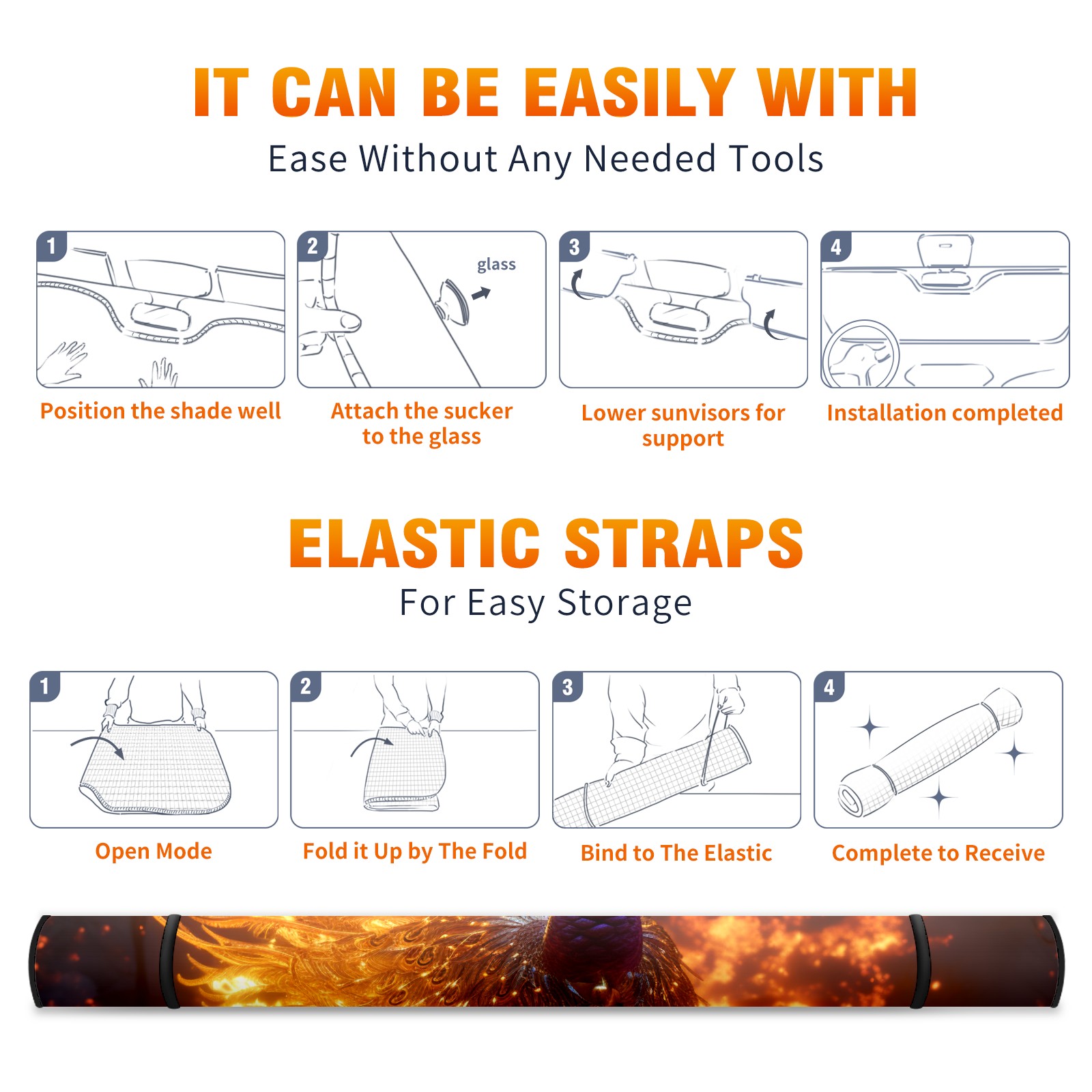 IT CAN BE EASILY WITH

Ease Without Any Needed Tools

1

Position the shade well

2

glass

Attach the sucker to the glass

3

Lower sunvisors for support

4

Installation completed

ELASTIC STRAPS

For Easy Storage

1

Open Mode

2

Fold it Up by The Fold

3

Bind to The Elastic

4

Complete to Receive