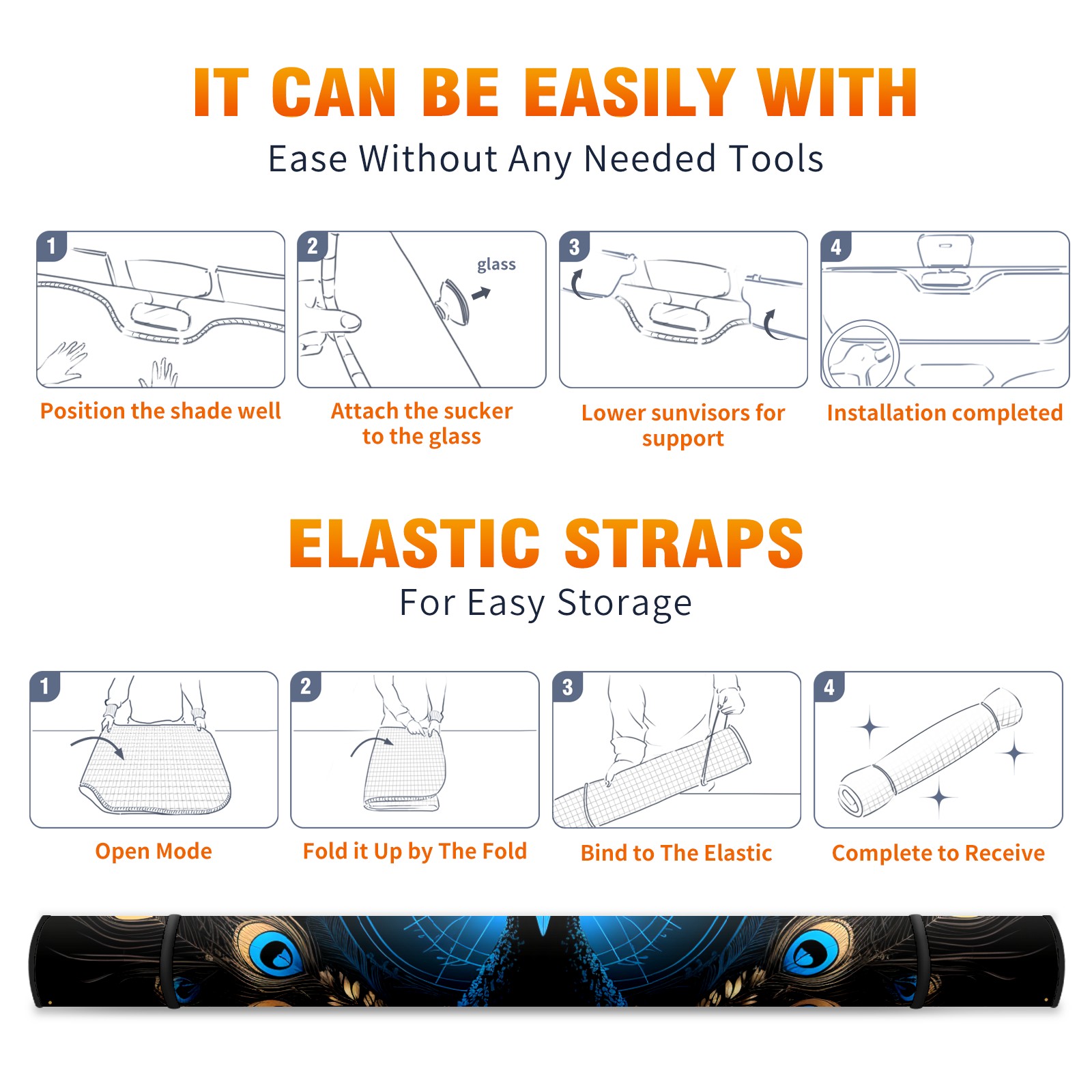 IT CAN BE EASILY WITH

Ease Without Any Needed Tools

1

Position the shade well

2

glass

Attach the sucker to the glass

3

Lower sunvisors for support

4

Installation completed

ELASTIC STRAPS

For Easy Storage

1

Open Mode

2

Fold it Up by The Fold

3

Bind to The Elastic

4

Complete to Receive