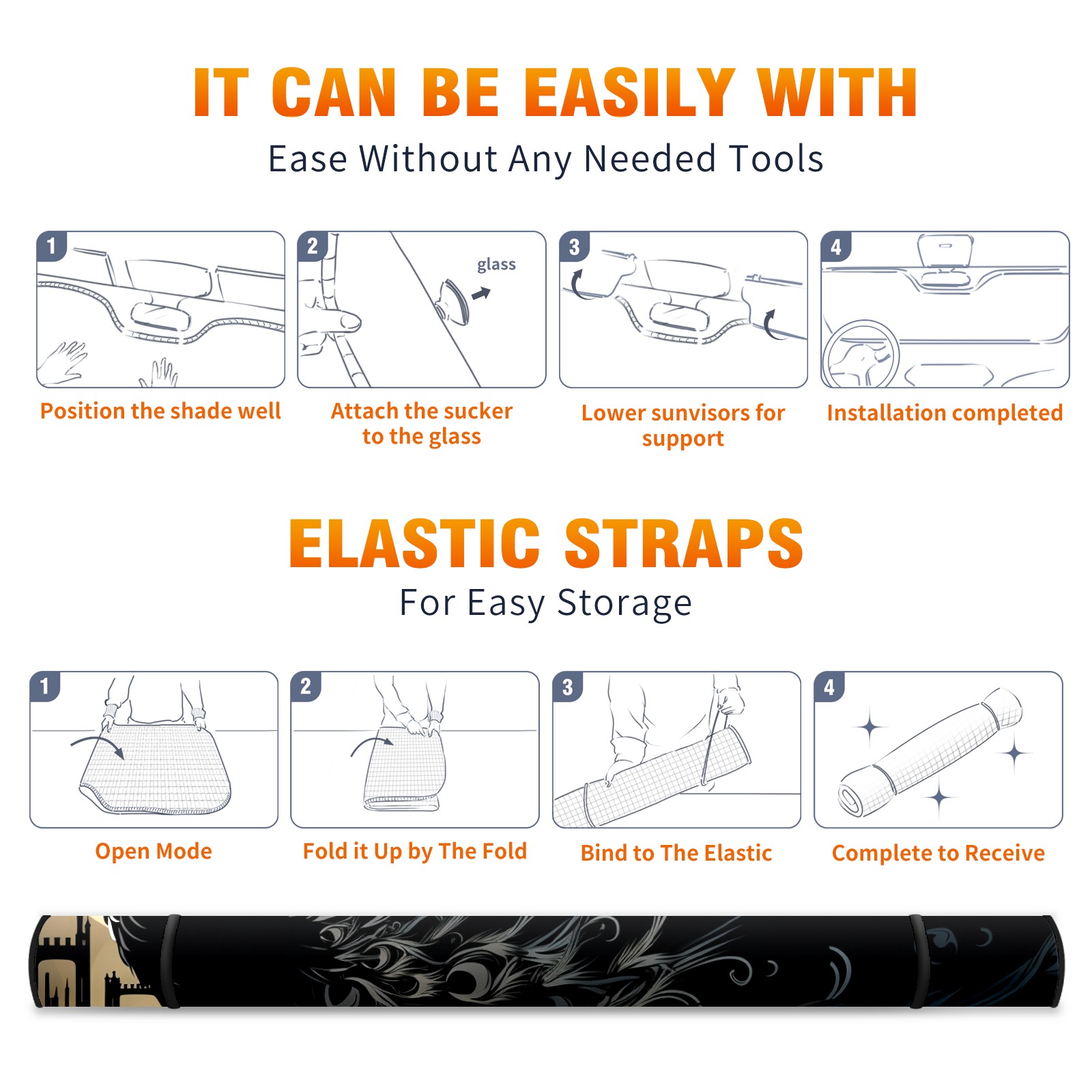 IT CAN BE EASILY WITH
Ease Without Any Needed Tools

1
Position the shade well

2
glass
Attach the sucker to the glass

3
Lower sunvisors for support

4
Installation completed

ELASTIC STRAPS
For Easy Storage

1
Open Mode

2
Fold it Up by The Fold

3
Bind to The Elastic

4
Complete to Receive