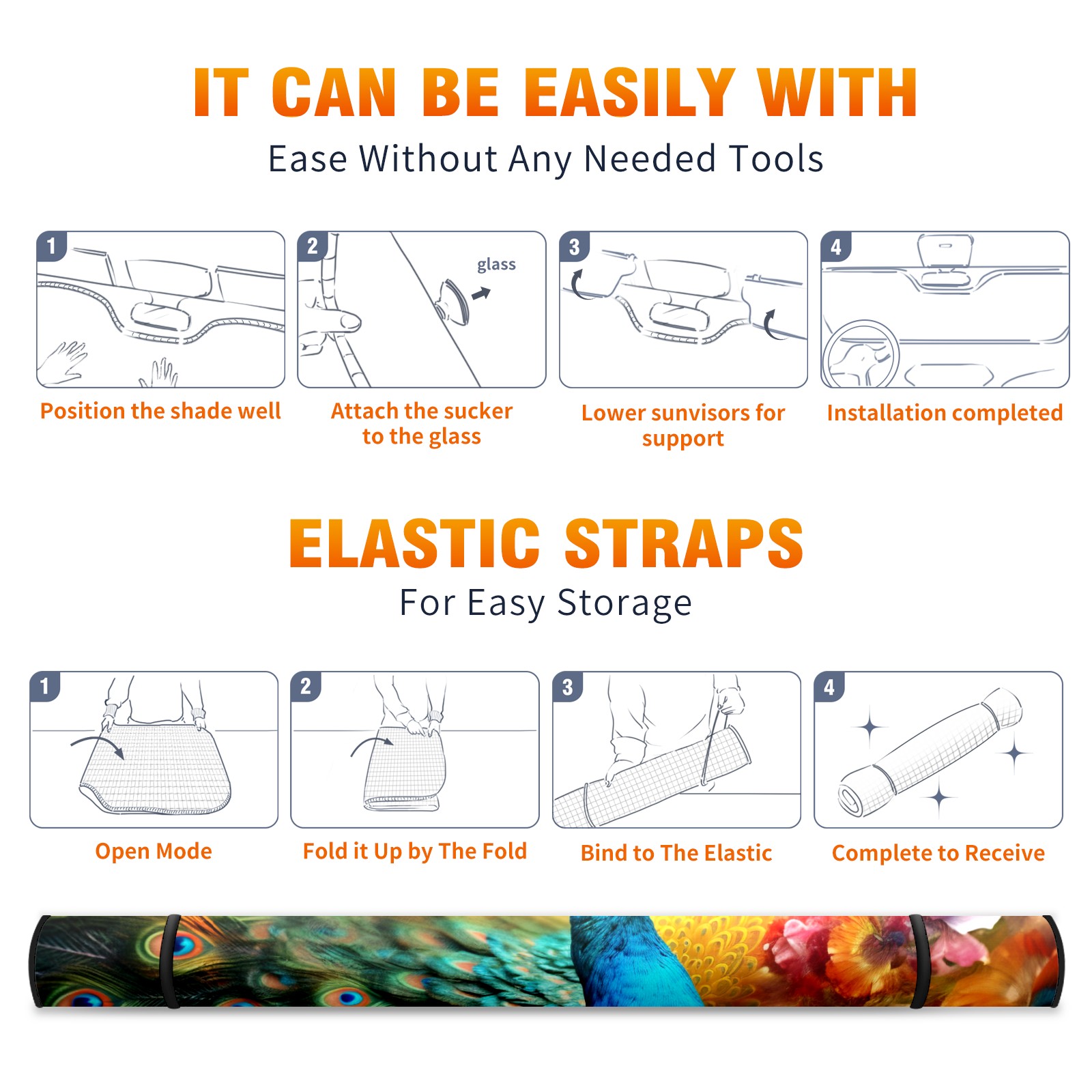 IT CAN BE EASILY WITH
Ease Without Any Needed Tools

1
Position the shade well

2
glass
Attach the sucker to the glass

3
Lower sunvisors for support

4
Installation completed

ELASTIC STRAPS
For Easy Storage

1
Open Mode

2
Fold it Up by The Fold

3
Bind to The Elastic

4
Complete to Receive