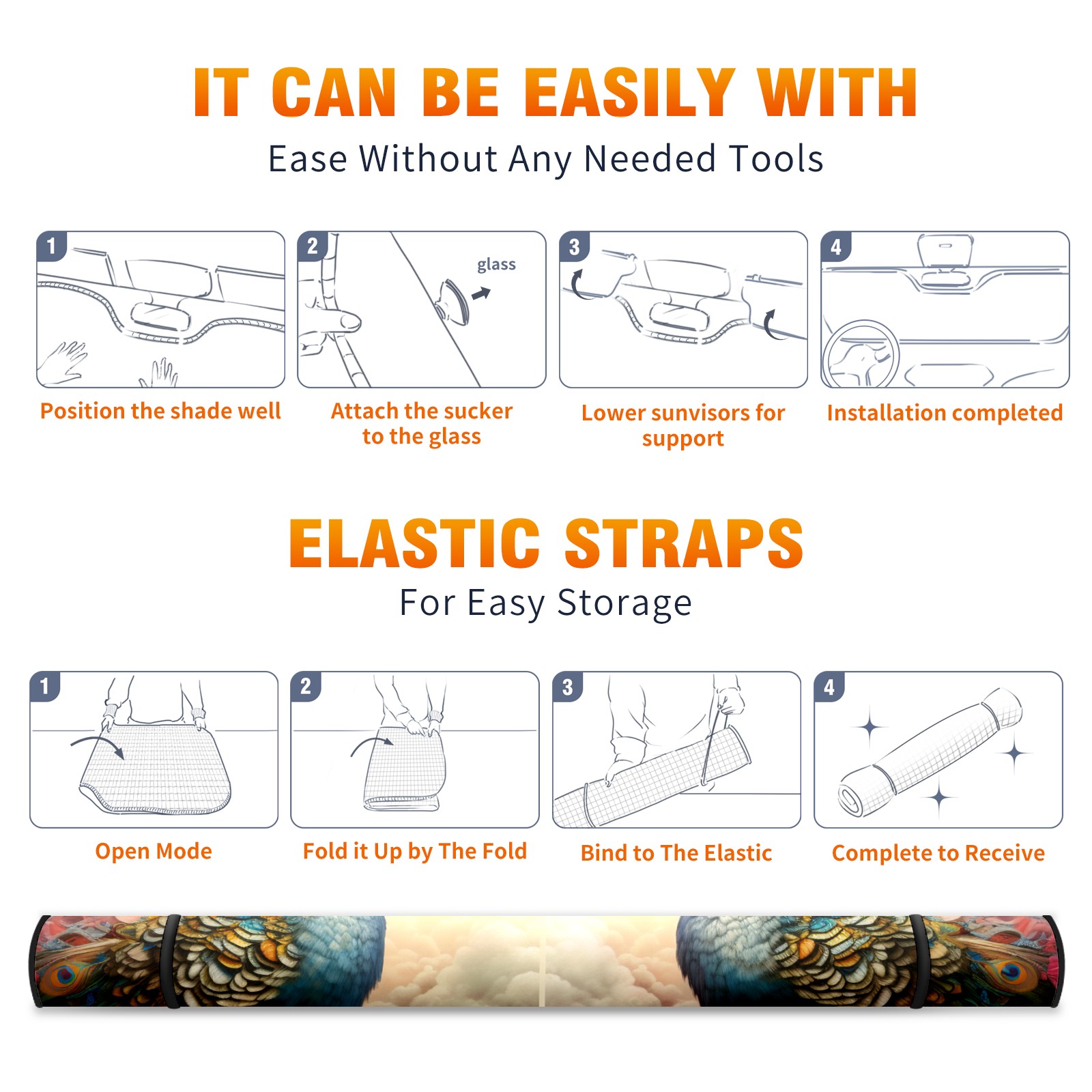 IT CAN BE EASILY WITH

Ease Without Any Needed Tools

1

Position the shade well

2

glass

Attach the sucker to the glass

3

Lower sunvisors for support

4

Installation completed

ELASTIC STRAPS

For Easy Storage

1

Open Mode

2

Fold it Up by The Fold

3

Bind to The Elastic

4

Complete to Receive