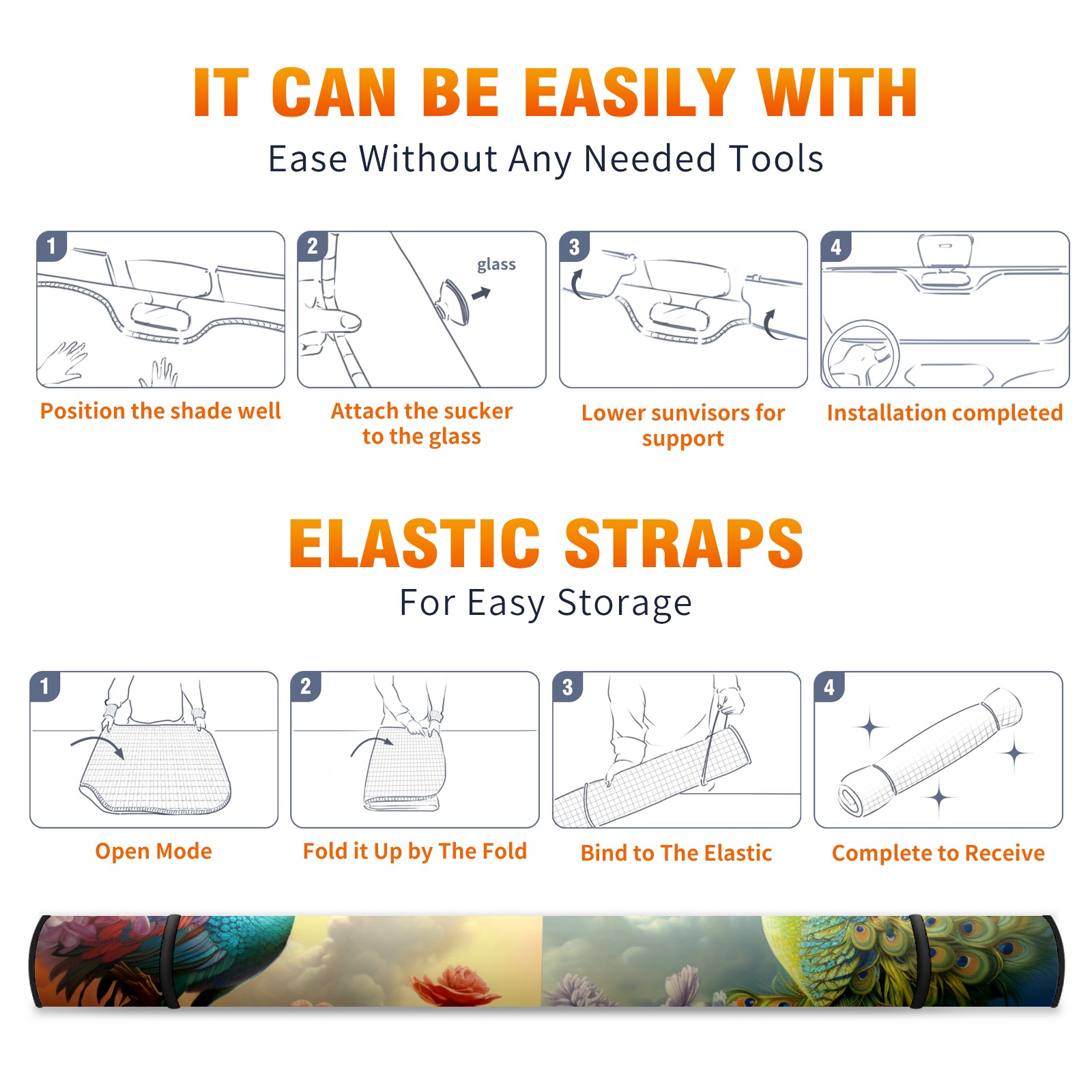 IT CAN BE EASILY WITH
Ease Without Any Needed Tools

1
Position the shade well

2
glass
Attach the sucker to the glass

3
Lower sunvisors for support

4
Installation completed

ELASTIC STRAPS
For Easy Storage

1
Open Mode

2
Fold it Up by The Fold

3
Bind to The Elastic

4
Complete to Receive