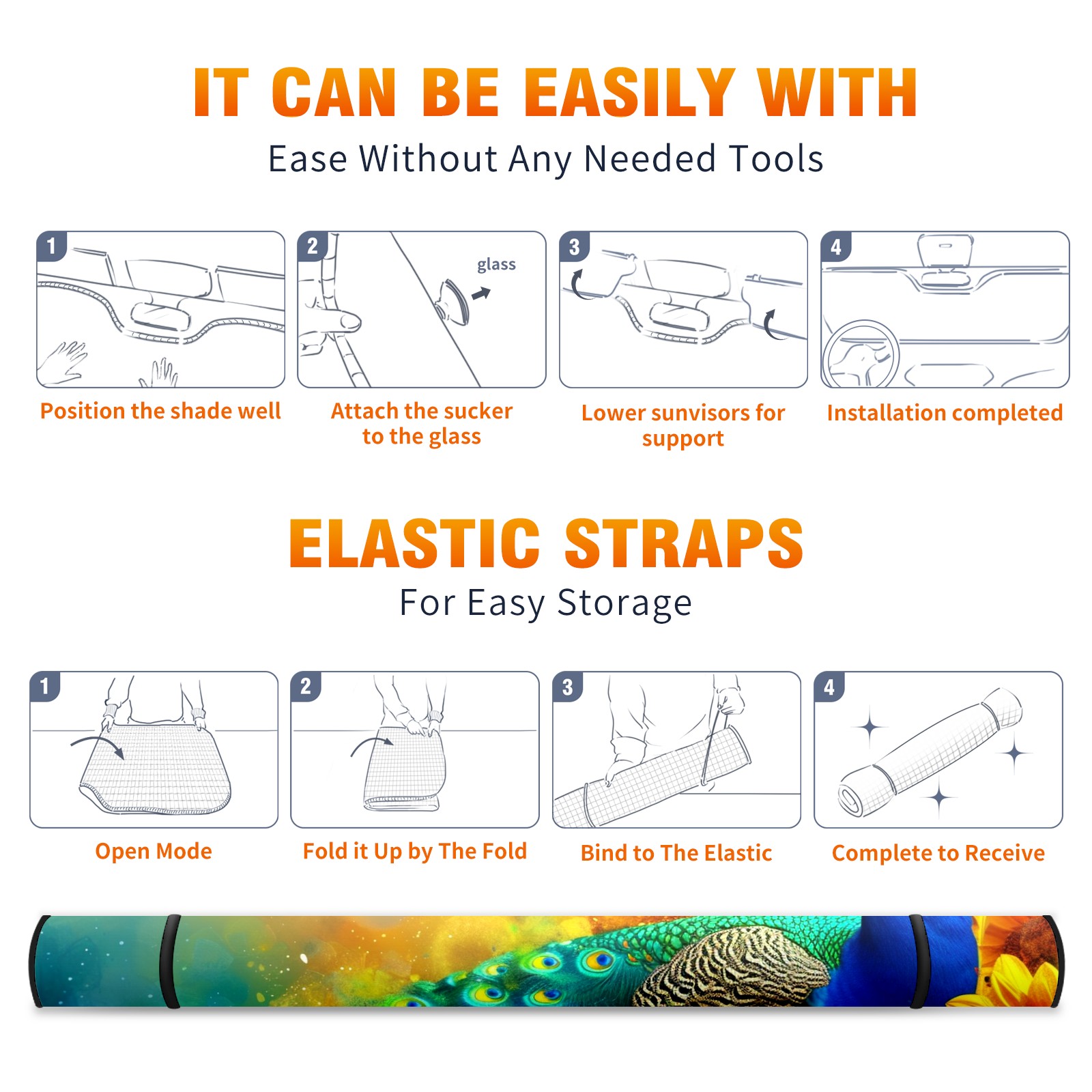 IT CAN BE EASILY WITH
Ease Without Any Needed Tools

1
Position the shade well

2
glass
Attach the sucker to the glass

3
Lower sunvisors for support

4
Installation completed

ELASTIC STRAPS
For Easy Storage

1
Open Mode

2
Fold it Up by The Fold

3
Bind to The Elastic

4
Complete to Receive