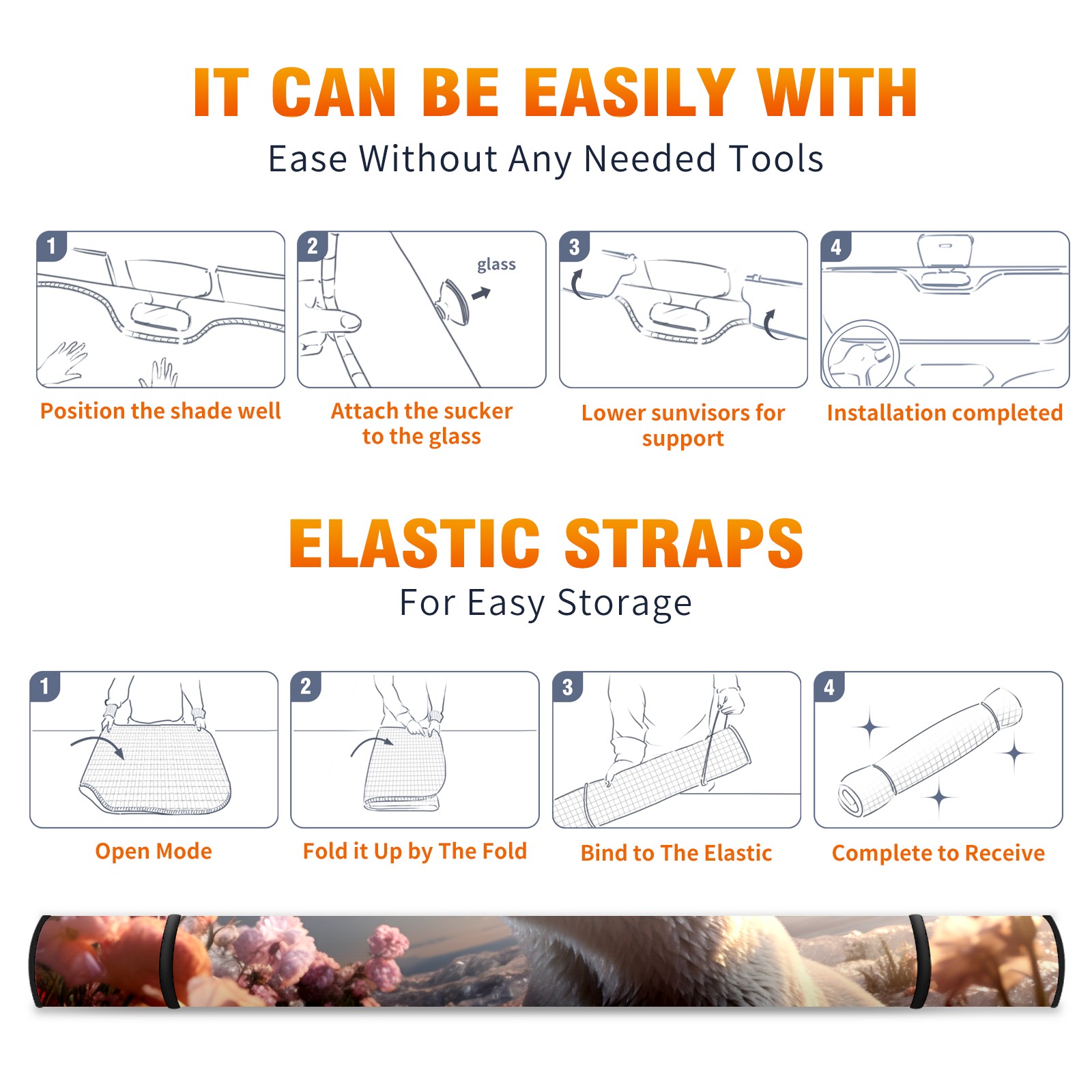 IT CAN BE EASILY WITH
Ease Without Any Needed Tools

1
Position the shade well

2
glass
Attach the sucker to the glass

3
Lower sunvisors for support

4
Installation completed

ELASTIC STRAPS
For Easy Storage

1
Open Mode

2
Fold it Up by The Fold

3
Bind to The Elastic

4
Complete to Receive