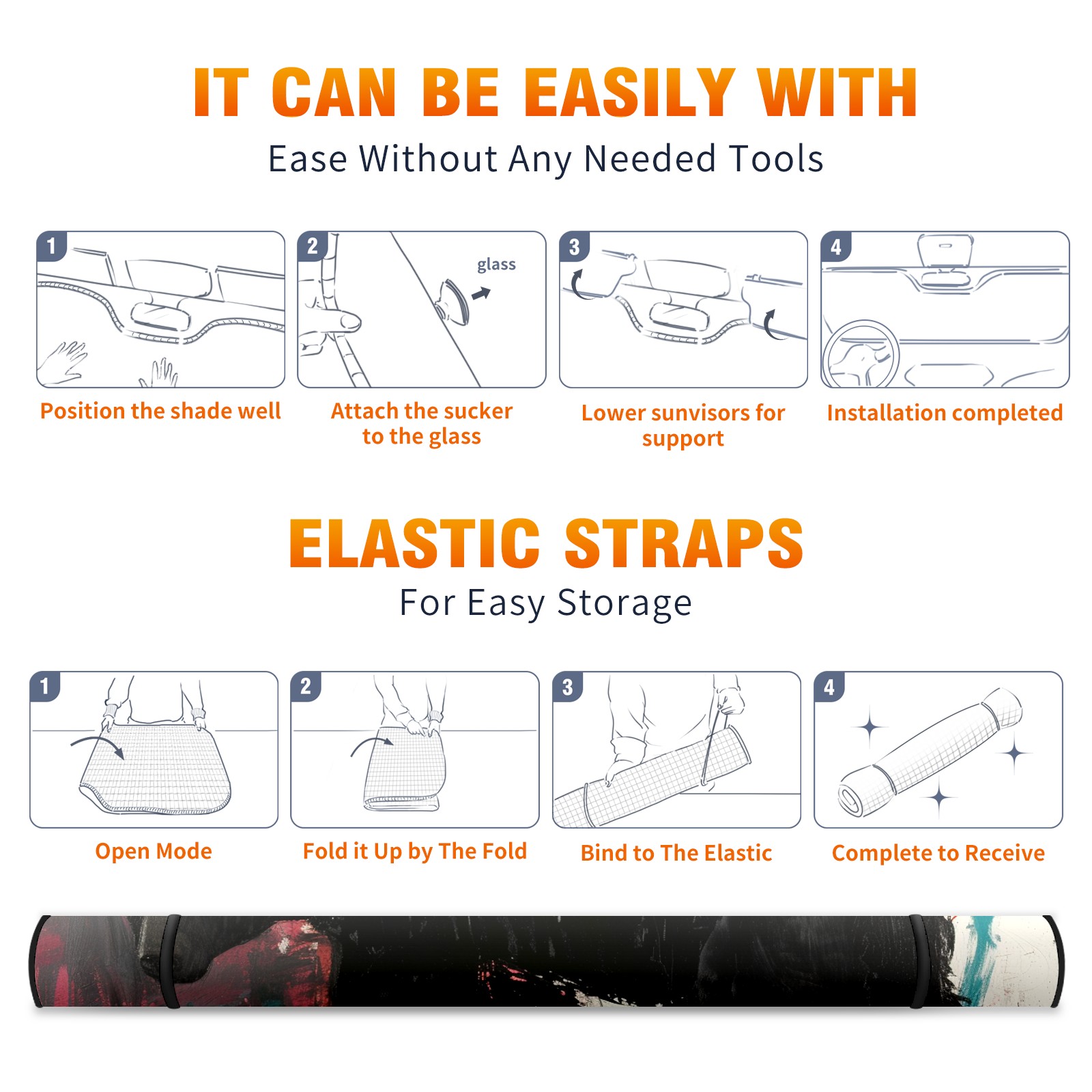 IT CAN BE EASILY WITH

Ease Without Any Needed Tools

1

Position the shade well

2

glass

Attach the sucker to the glass

3

Lower sunvisors for support

4

Installation completed

ELASTIC STRAPS

For Easy Storage

1

Open Mode

2

Fold it Up by The Fold

3

Bind to The Elastic

4

Complete to Receive