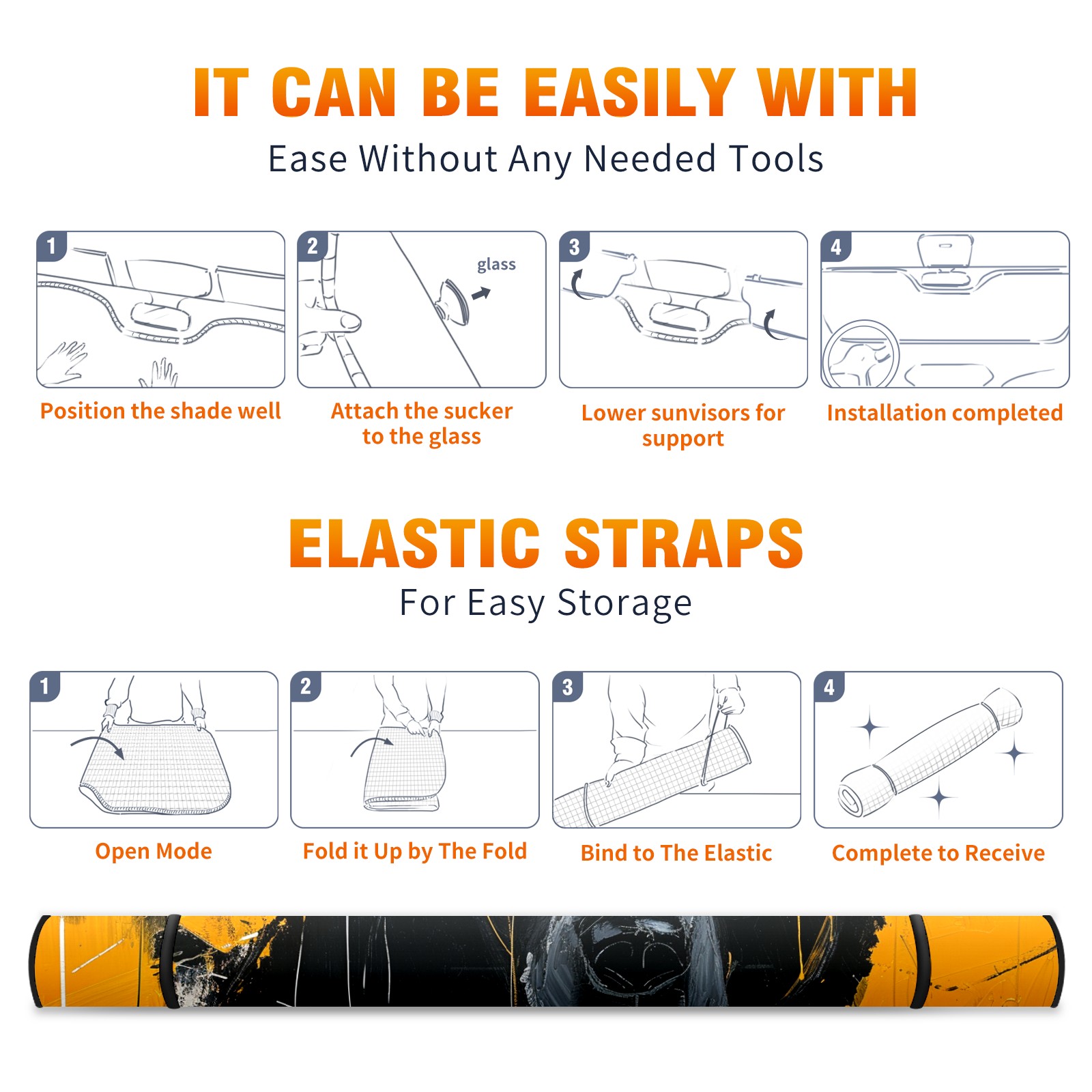 IT CAN BE EASILY WITH
Ease Without Any Needed Tools

1
Position the shade well

2
glass
Attach the sucker to the glass

3
Lower sunvisors for support

4
Installation completed

ELASTIC STRAPS
For Easy Storage

1
Open Mode

2
Fold it Up by The Fold

3
Bind to The Elastic

4
Complete to Receive