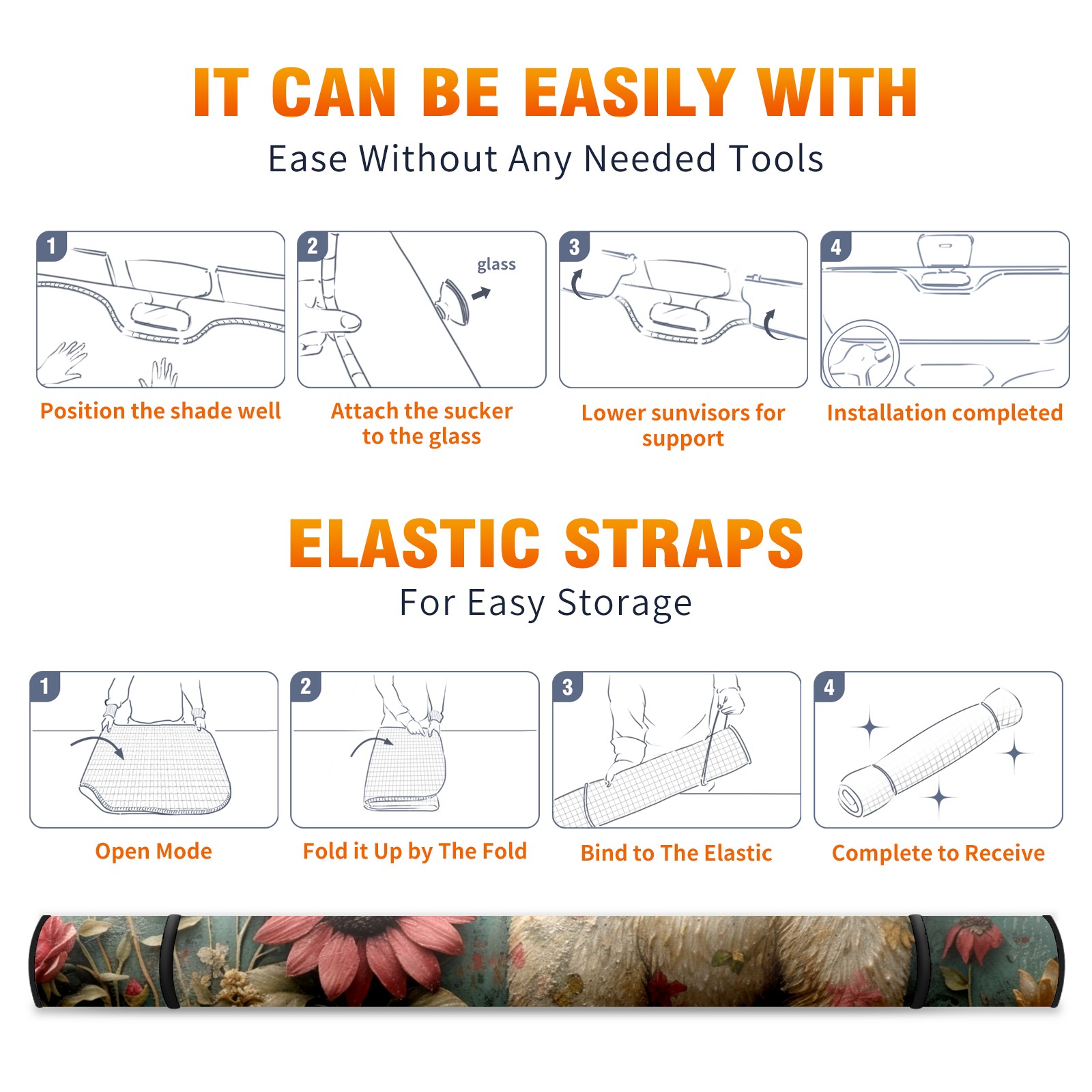 IT CAN BE EASILY WITH

Ease Without Any Needed Tools

1

Position the shade well

2

glass

Attach the sucker to the glass

3

Lower sunvisors for support

4

Installation completed

ELASTIC STRAPS

For Easy Storage

1

Open Mode

2

Fold it Up by The Fold

3

Bind to The Elastic

4

Complete to Receive