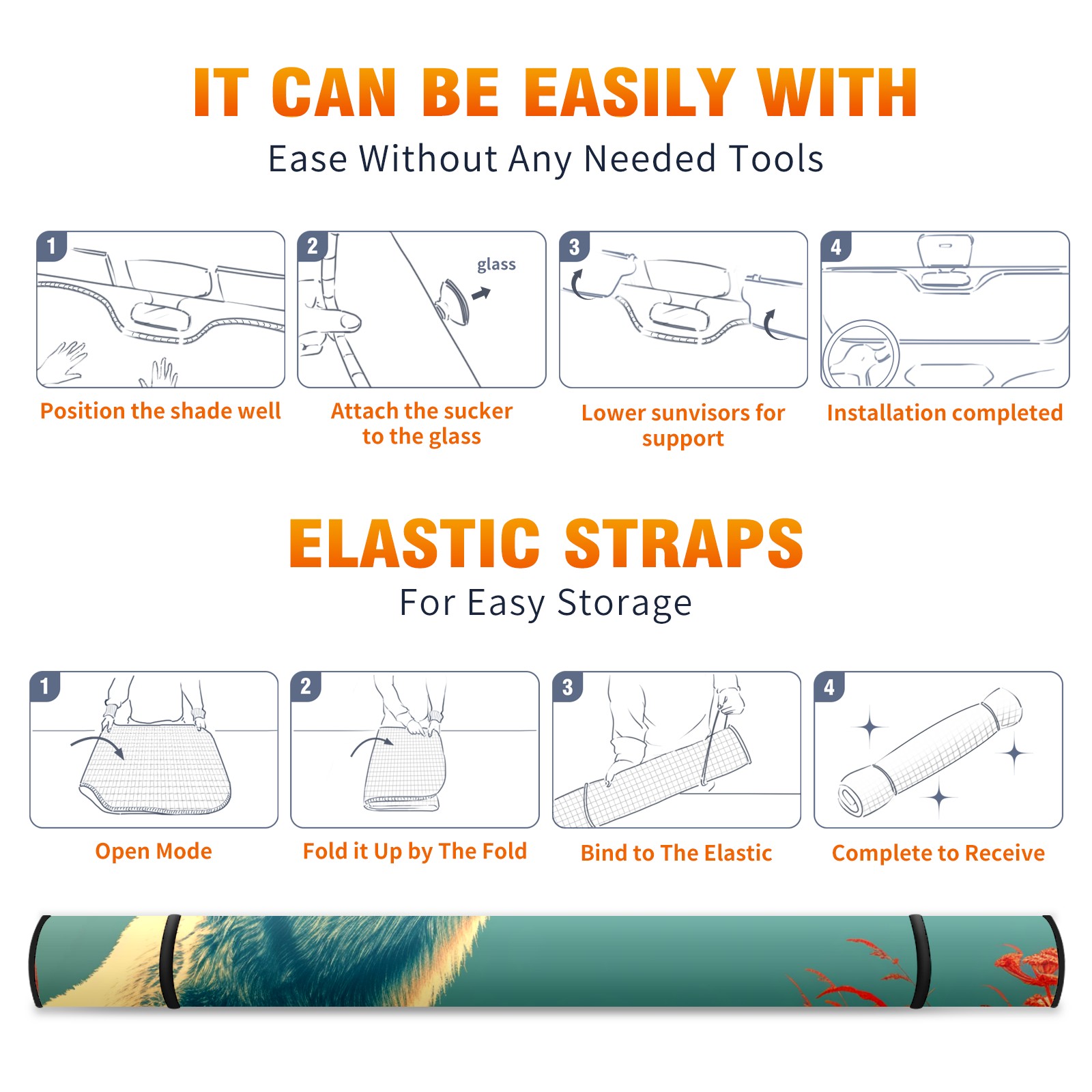 IT CAN BE EASILY WITH

Ease Without Any Needed Tools

1

Position the shade well

2

glass

Attach the sucker to the glass

3

Lower sunvisors for support

4

Installation completed

ELASTIC STRAPS

For Easy Storage

1

Open Mode

2

Fold it Up by The Fold

3

Bind to The Elastic

4

Complete to Receive