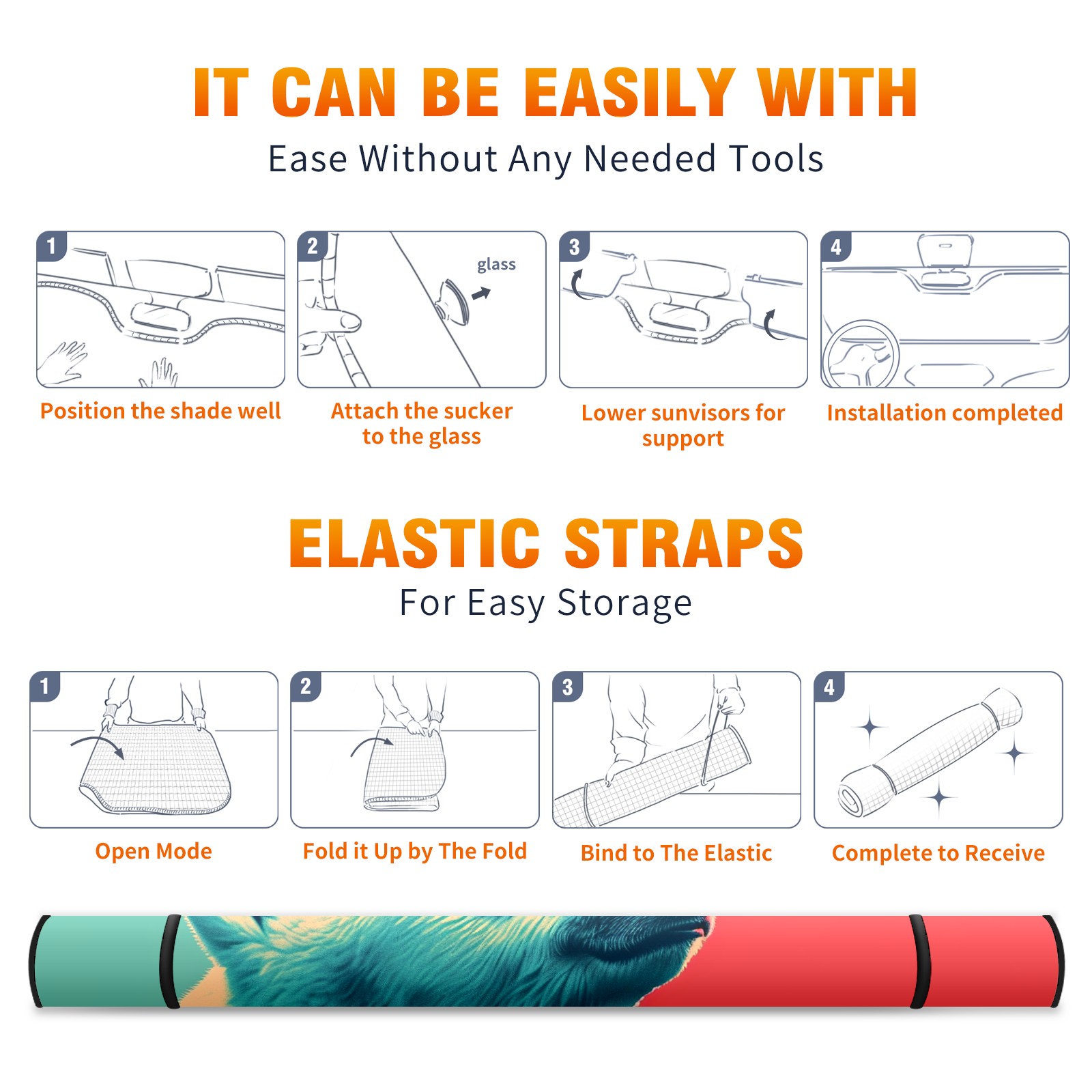 IT CAN BE EASILY WITH
Ease Without Any Needed Tools

1
Position the shade well

2
glass
Attach the sucker to the glass

3
Lower sunvisors for support

4
Installation completed

ELASTIC STRAPS
For Easy Storage

1
Open Mode

2
Fold it Up by The Fold

3
Bind to The Elastic

4
Complete to Receive