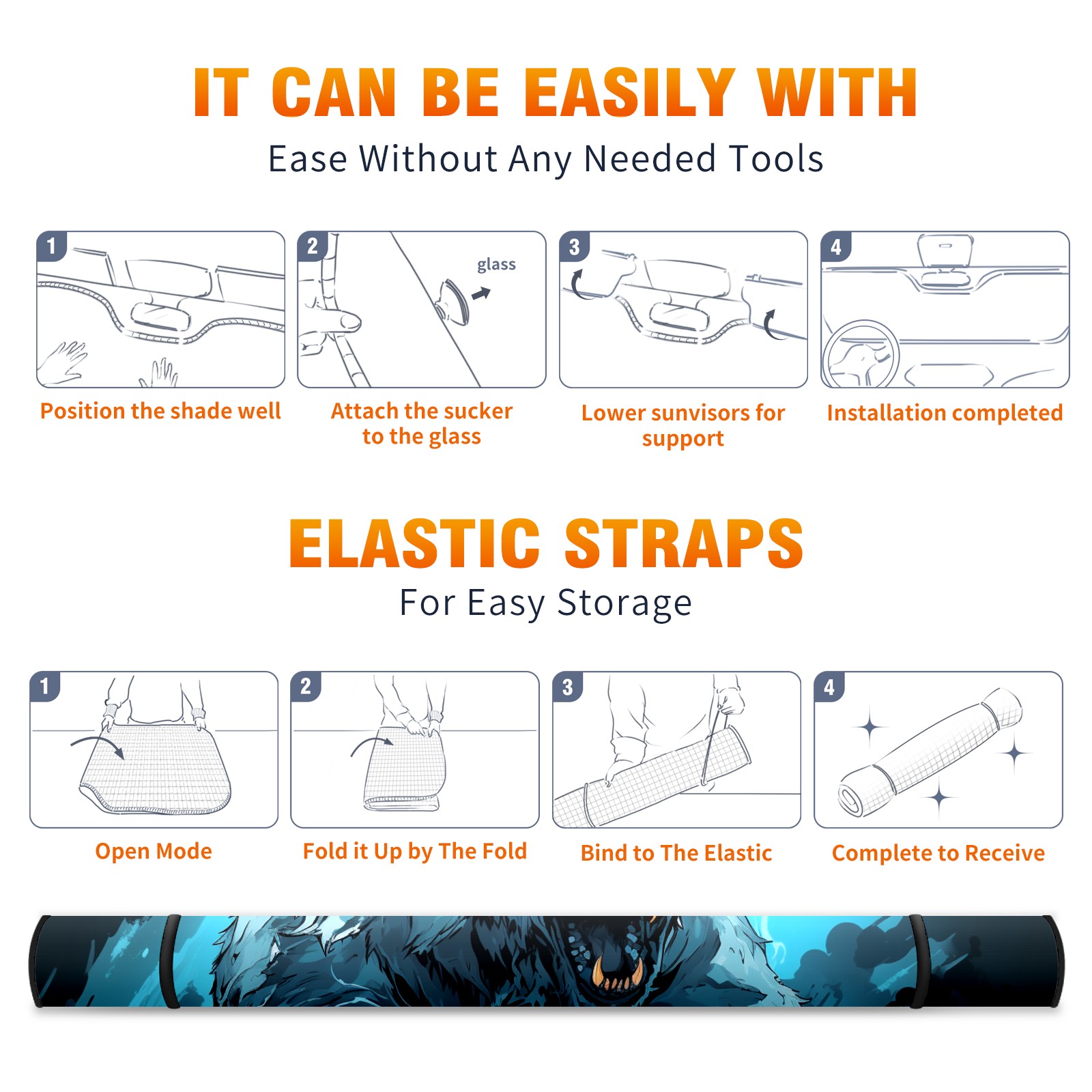 IT CAN BE EASILY WITH

Ease Without Any Needed Tools

1

Position the shade well

2

glass

Attach the sucker to the glass

3

Lower sunvisors for support

4

Installation completed

ELASTIC STRAPS

For Easy Storage

1

Open Mode

2

Fold it Up by The Fold

3

Bind to The Elastic

4

Complete to Receive