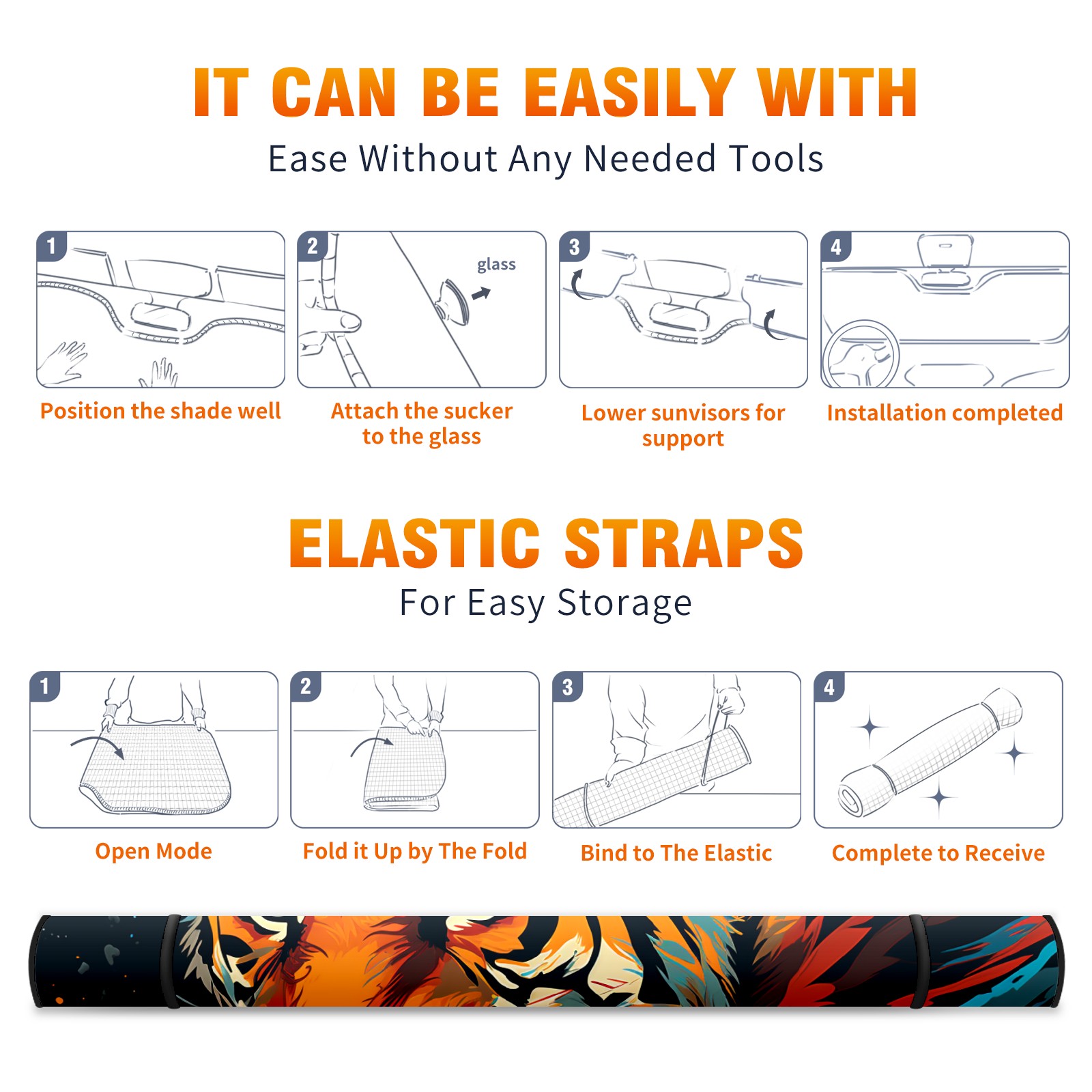 IT CAN BE EASILY WITH
Ease Without Any Needed Tools

1
Position the shade well

2
glass
Attach the sucker to the glass

3
Lower sunvisors for support

4
Installation completed

ELASTIC STRAPS
For Easy Storage

1
Open Mode

2
Fold it Up by The Fold

3
Bind to The Elastic

4
Complete to Receive