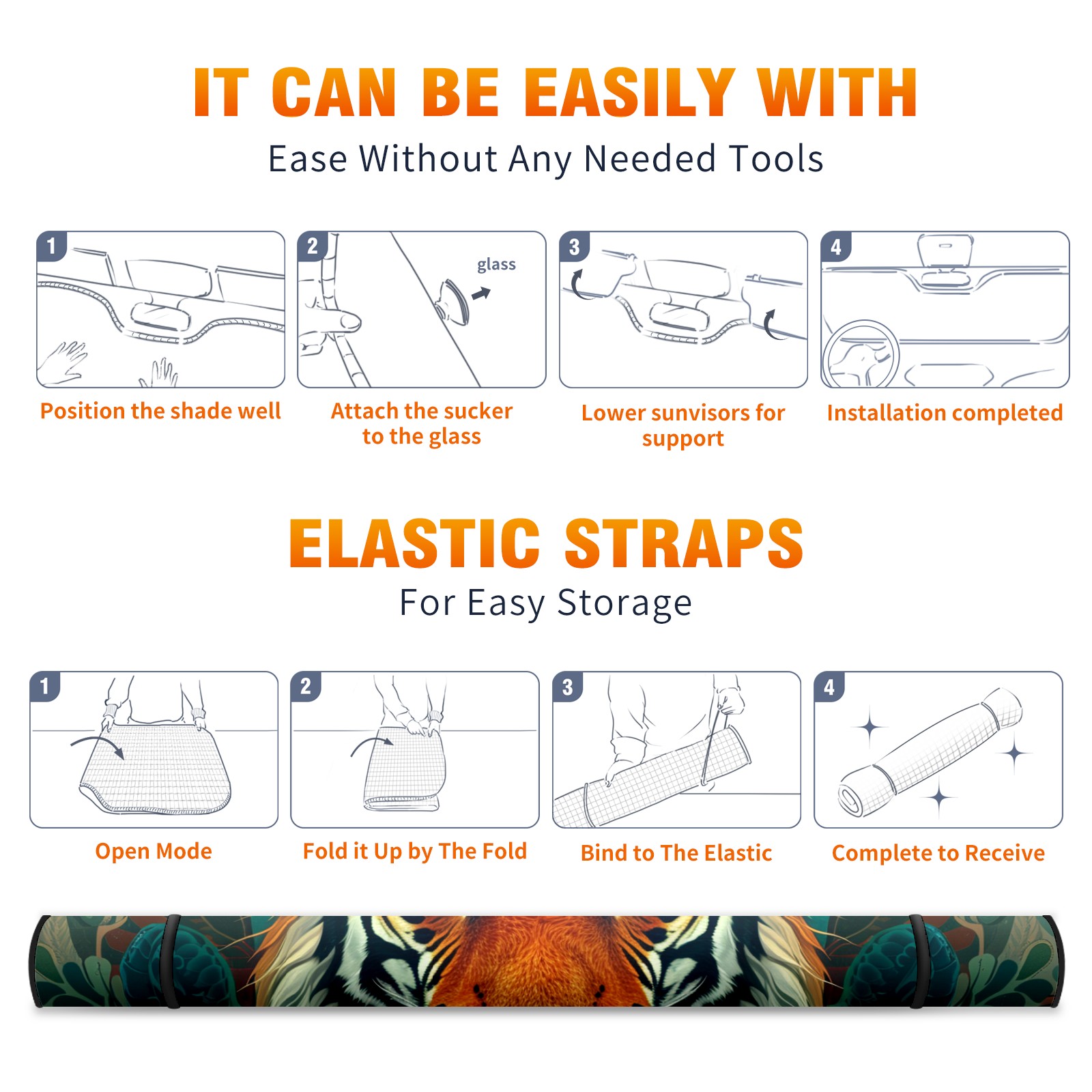 IT CAN BE EASILY WITH

Ease Without Any Needed Tools

1

Position the shade well

2

glass

Attach the sucker to the glass

3

Lower sunvisors for support

4

Installation completed

ELASTIC STRAPS

For Easy Storage

1

Open Mode

2

Fold it Up by The Fold

3

Bind to The Elastic

4

Complete to Receive