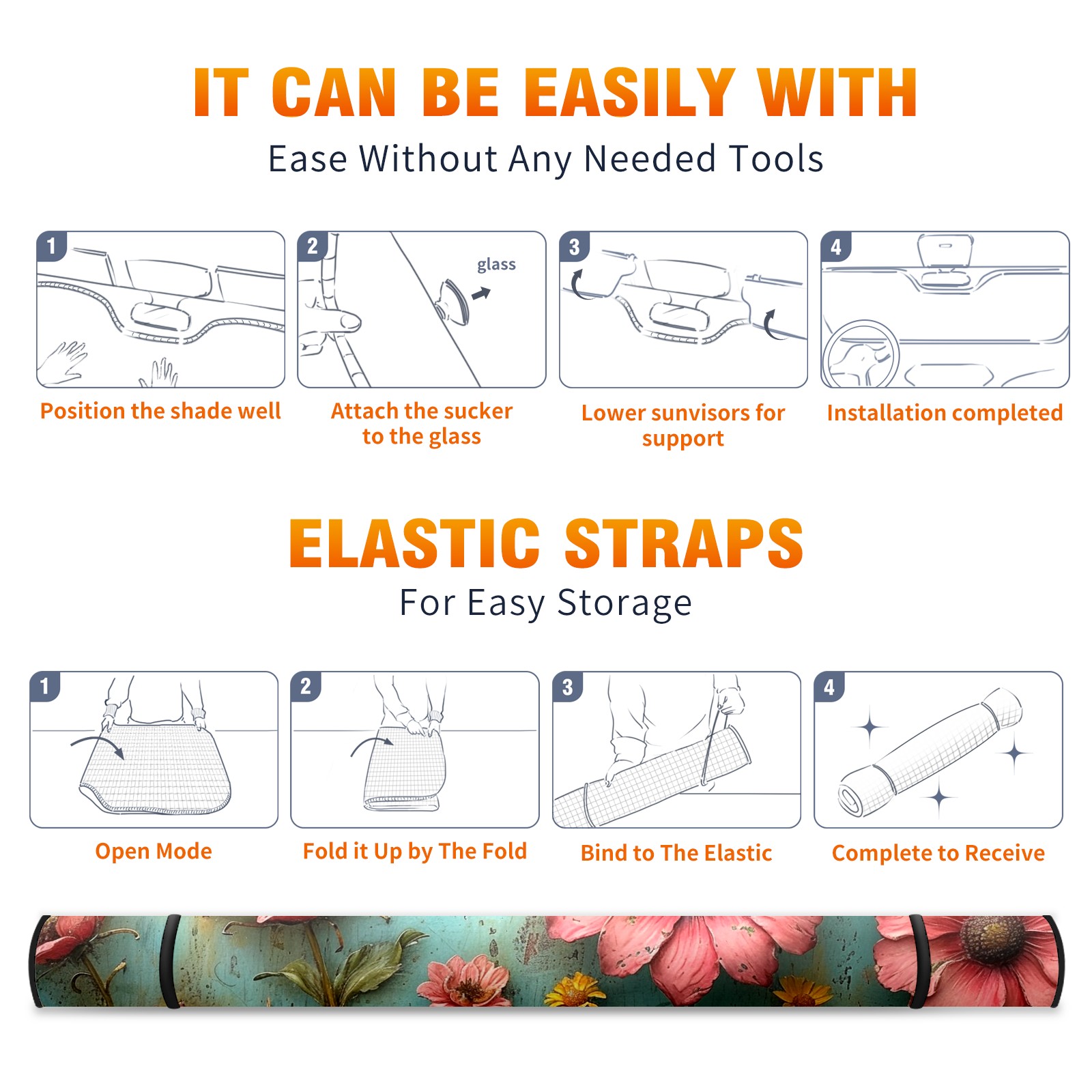 IT CAN BE EASILY WITH

Ease Without Any Needed Tools

1

Position the shade well

2

glass

Attach the sucker to the glass

3

Lower sunvisors for support

4

Installation completed

ELASTIC STRAPS

For Easy Storage

1

Open Mode

2

Fold it Up by The Fold

3

Bind to The Elastic

4

Complete to Receive